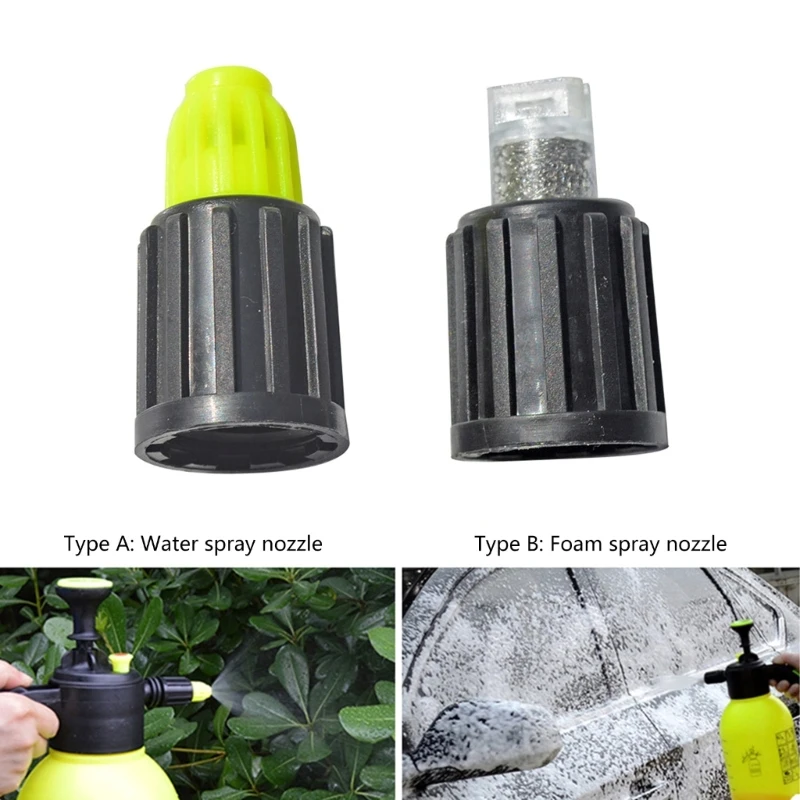 Type A: Water spray nozzle

Type B: Foam spray nozzle