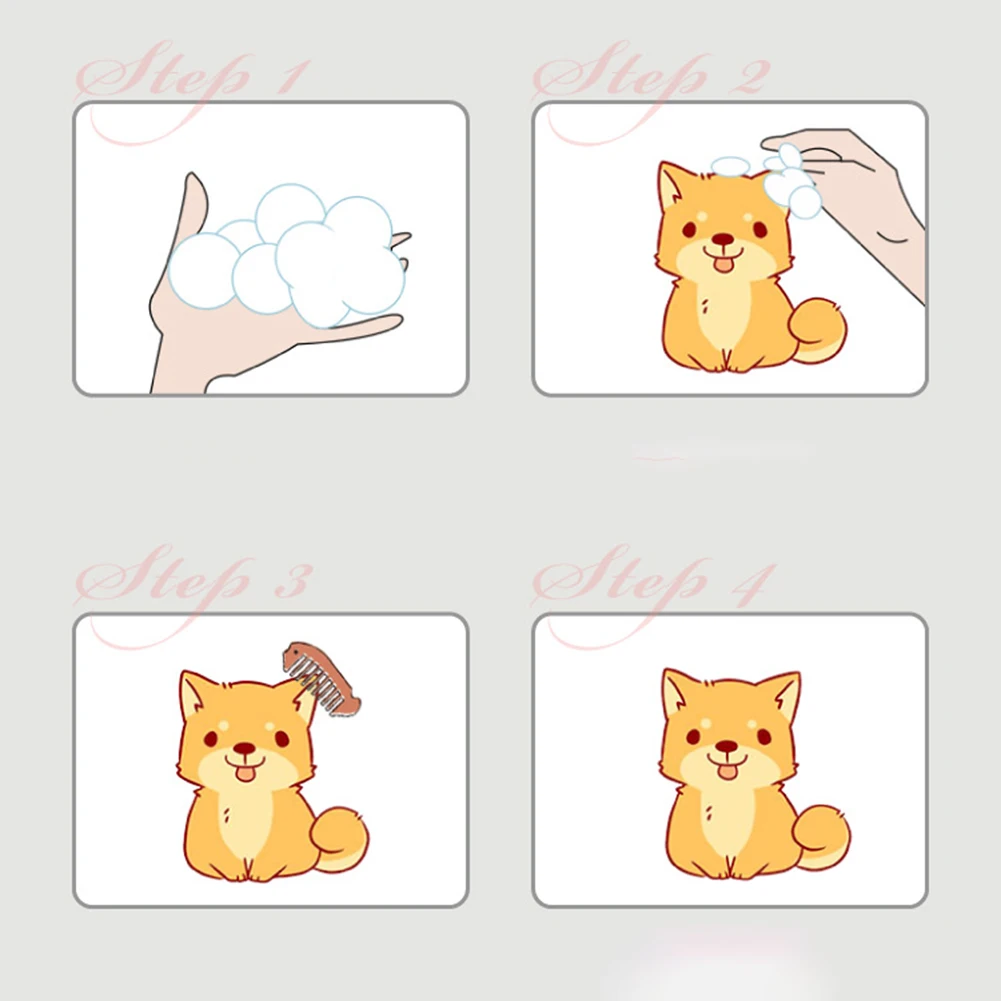 Step 1

Step 2

Step 3

Step 4