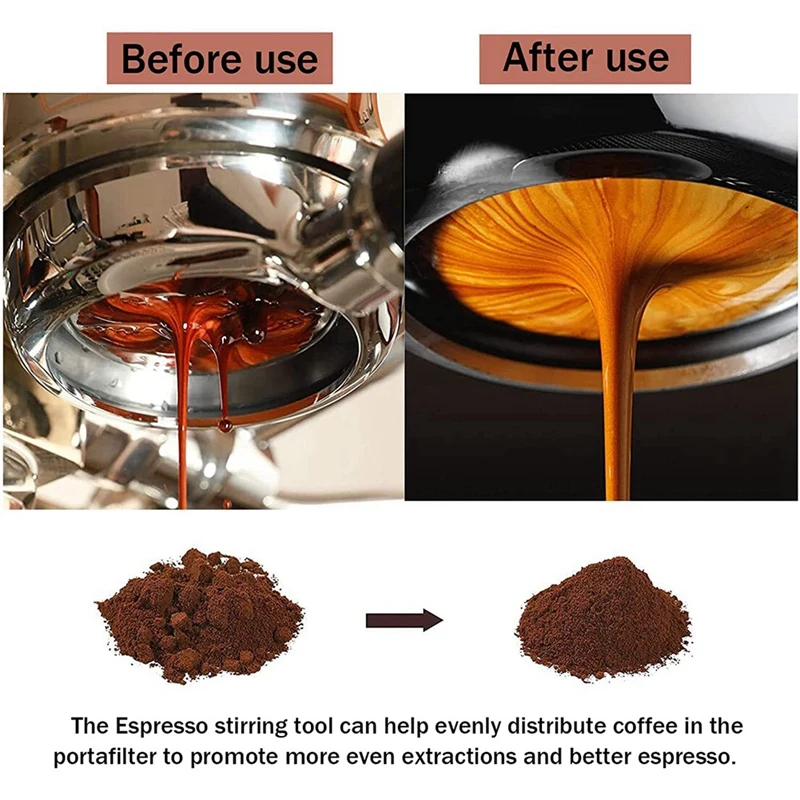 Before use

After use

The Espresso stirring tool can help evenly distribute coffee in the portafilter to promote more even extractions and better espresso.