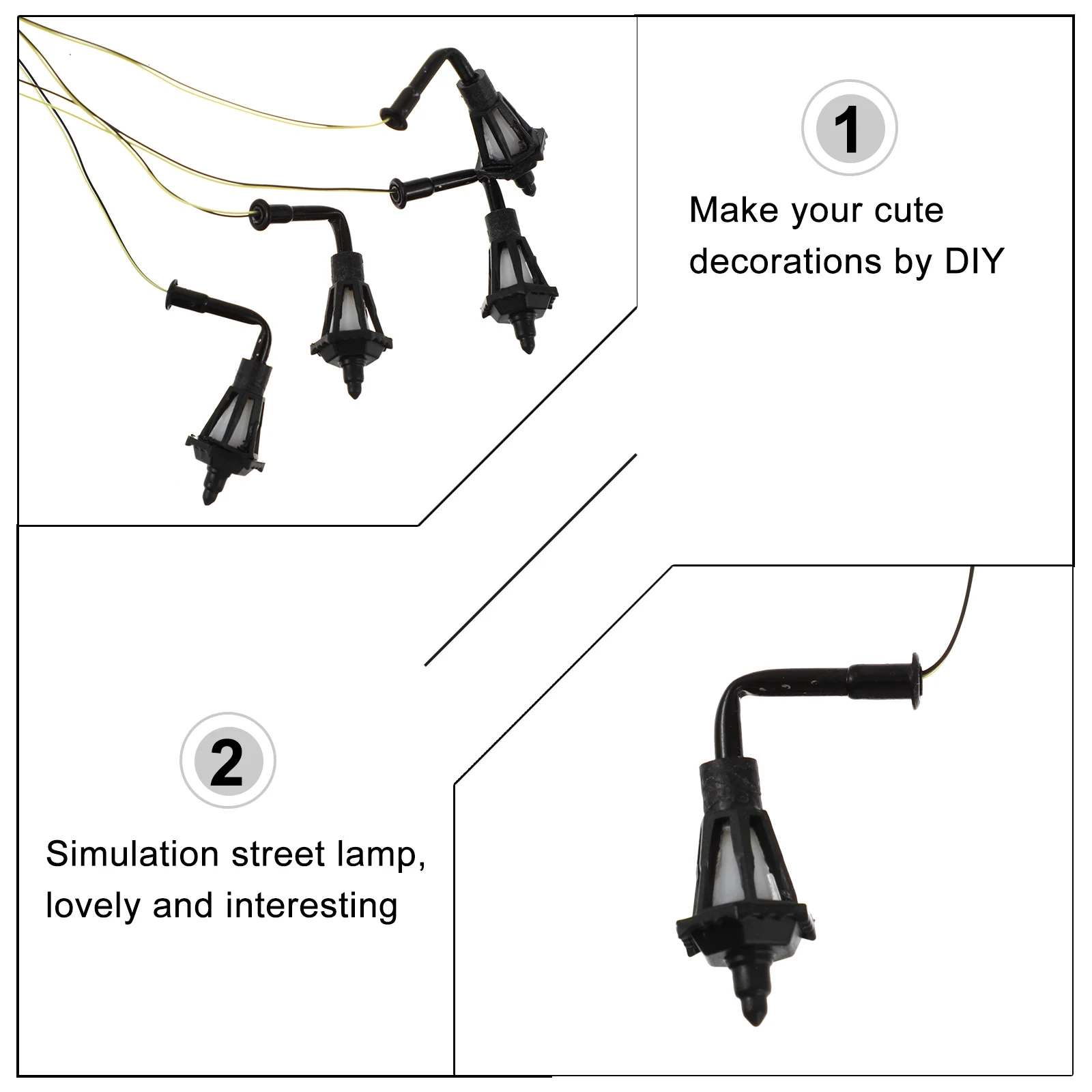 1

Make your cute decorations by DIY

2

Simulation street lamp, lovely and interesting