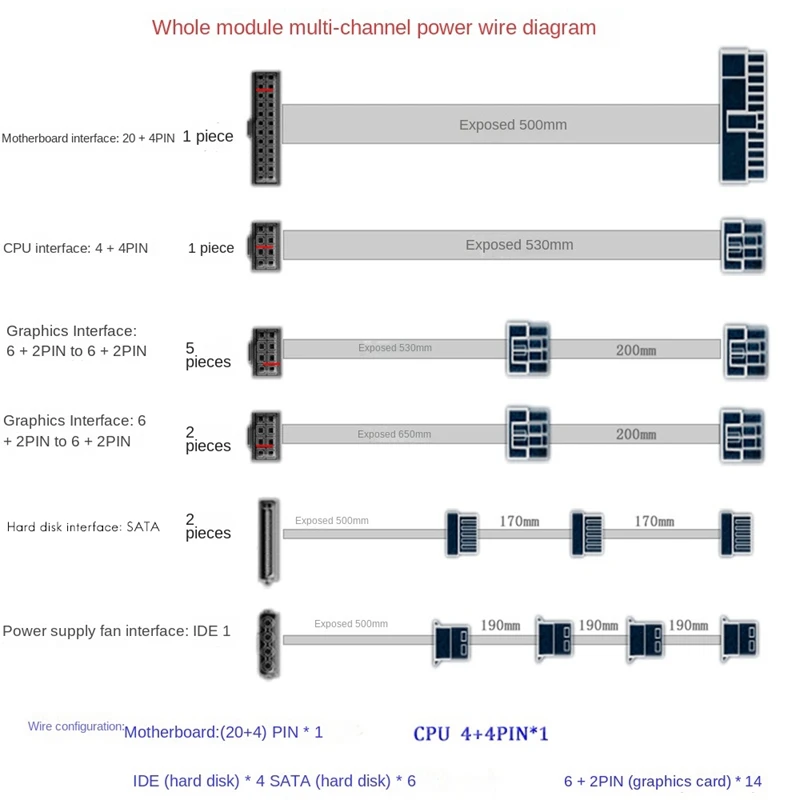 Whole module multi-channel power wire diagram

Motherboard interface: 20 + 4PIN 1 piece
Exposed 500mm

CPU interface: 4 + 4PIN 1 piece
Exposed 530mm

Graphics Interface: 6 + 2PIN to 6 + 2PIN 5 pieces
Exposed 530mm 200mm

Graphics Interface: 6 + 2PIN to 6 + 2PIN 2 pieces
Exposed 650mm 200mm

Hard disk interface: SATA 2 pieces
Exposed 500mm 170mm 170mm

Power supply fan interface: IDE 1
Exposed 500mm 190mm 190mm 190mm

Wire configuration: Motherboard:(20+4) PIN * 1 CPU 4+4PIN*1

IDE (hard disk) * 4 SATA (hard disk) * 6 6 + 2PIN (graphics card) * 14