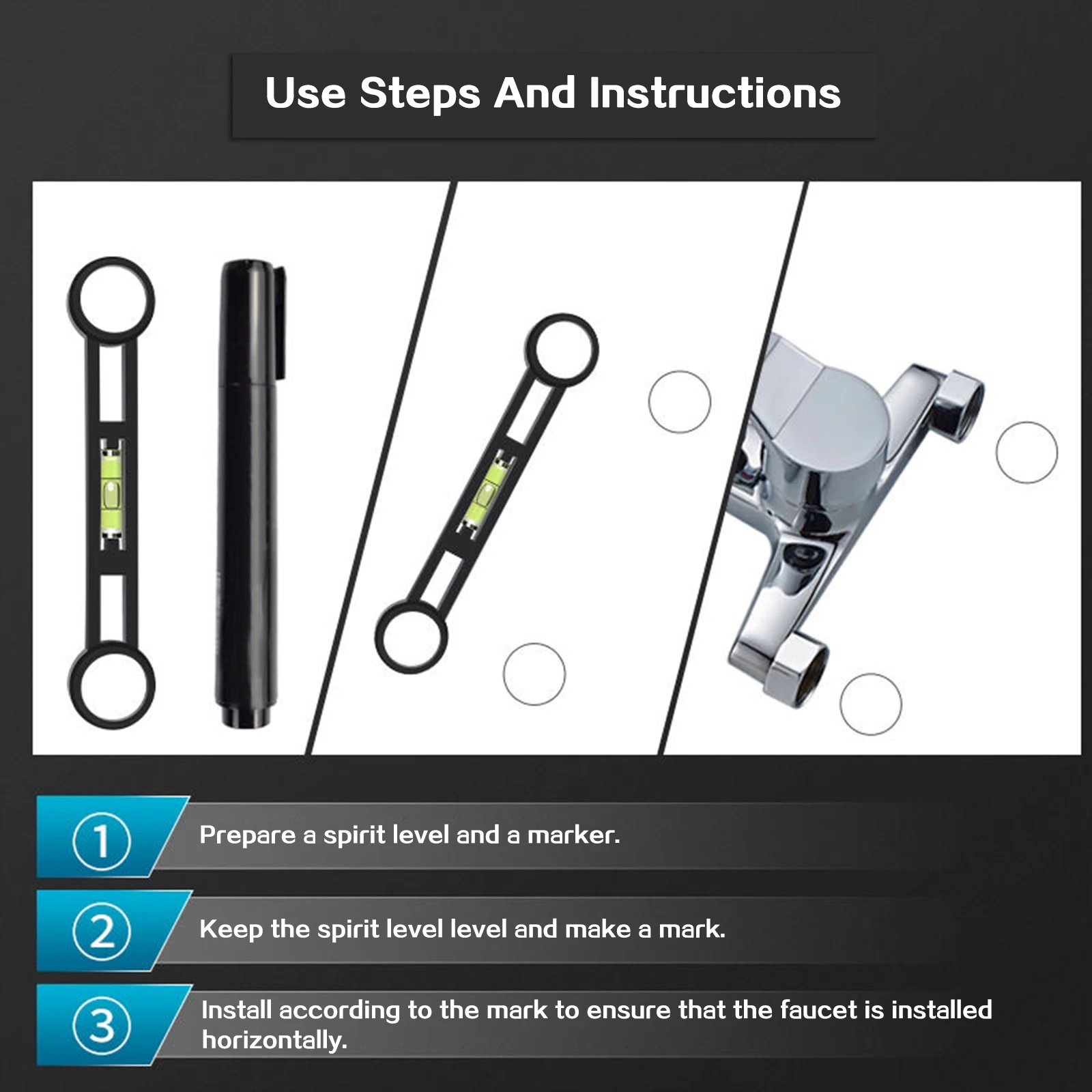 Use Steps And Instructions

①
Prepare a spirit level and a marker.

②
Keep the spirit level level and make a mark.

③
Install according to the mark to ensure that the faucet is installed horizontally.