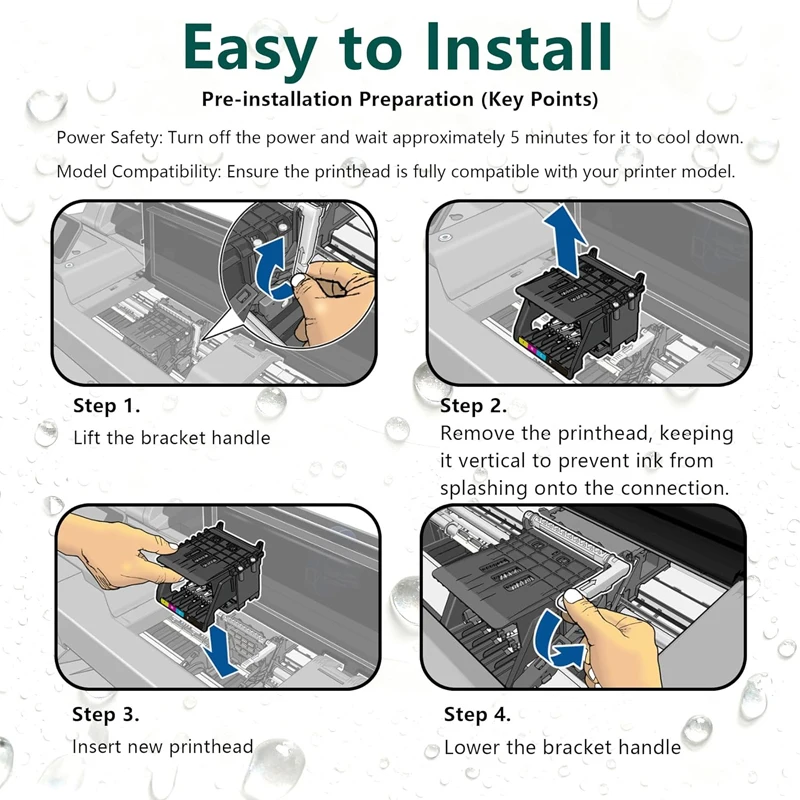 Easy to Install

Pre-installation Preparation (Key Points)

Power Safety: Turn off the power and wait approximately 5 minutes for it to cool down.

Model Compatibility: Ensure the printhead is fully compatible with your printer model.

Step 1.

Lift the bracket handle

Step 2.

Remove the printhead, keeping it vertical to prevent ink from splashing onto the connection.

Step 3.

Insert new printhead

Step 4.

Lower the bracket handle