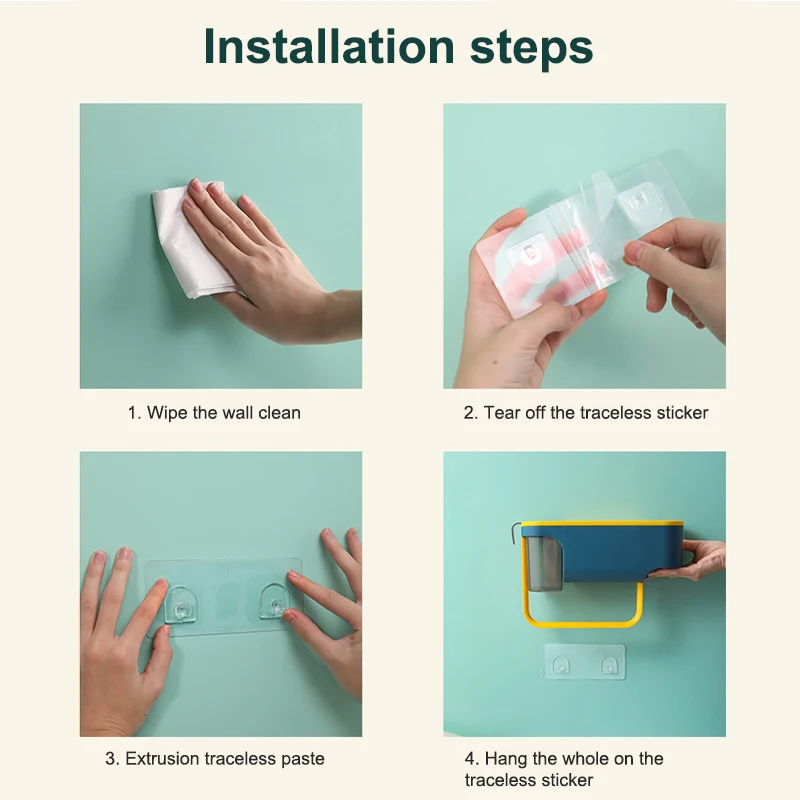 Installation steps

1. Wipe the wall clean

2. Tear off the traceless sticker

3. Extrusion traceless paste

4. Hang the whole on the traceless sticker