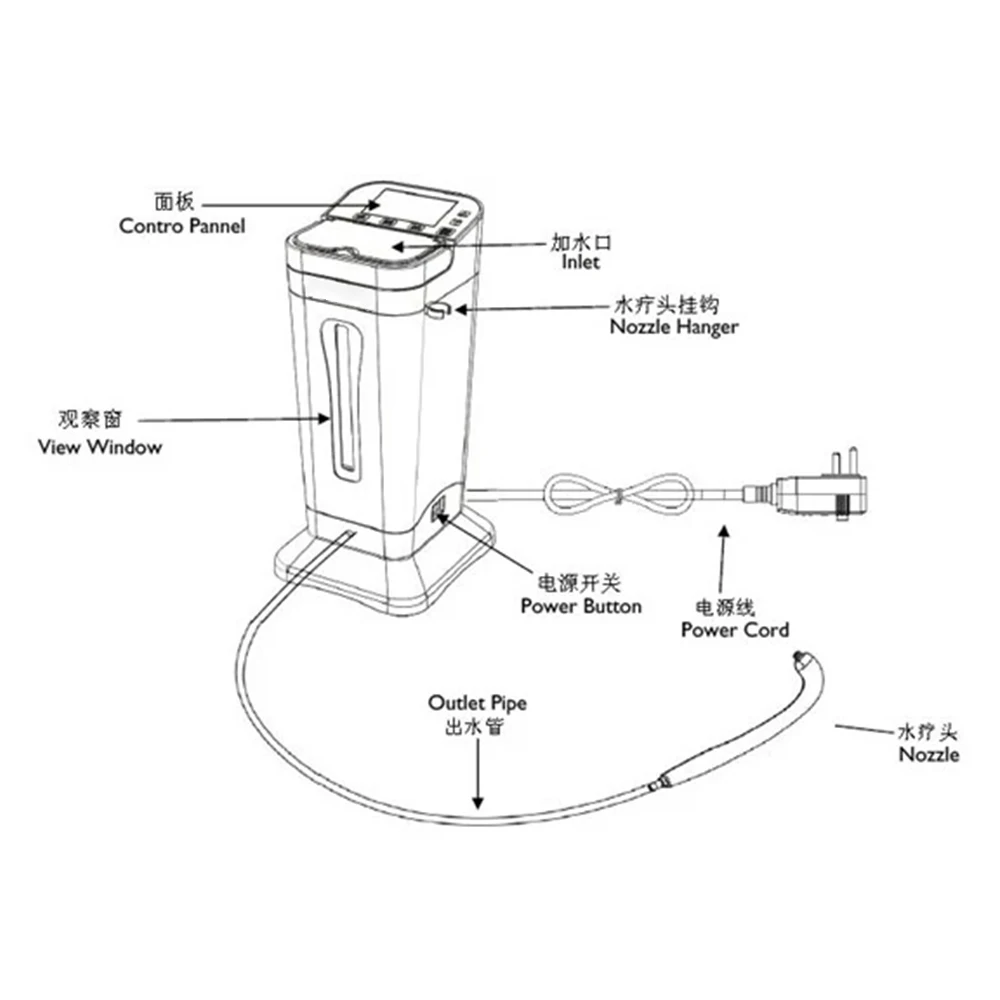 面板
Contro Pannel

加水口
Inlet

水疗头挂钩
Nozzle Hanger

观察窗
View Window

电源开关
Power Button

电源线
Power Cord

Outlet Pipe
出水管

水疗头
Nozzle