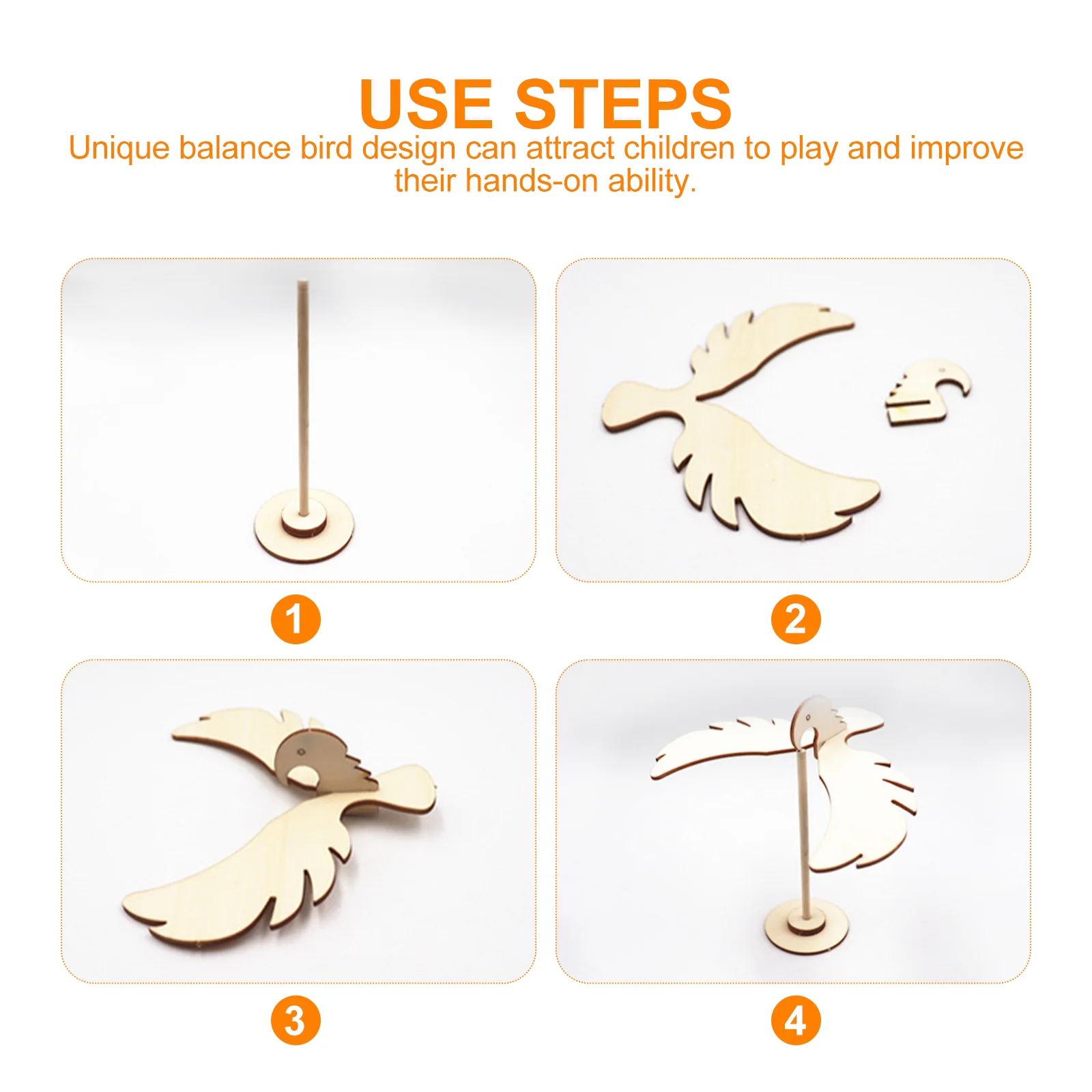 USE STEPS

Unique balance bird design can attract children to play and improve their hands-on ability.

1

2

3

4