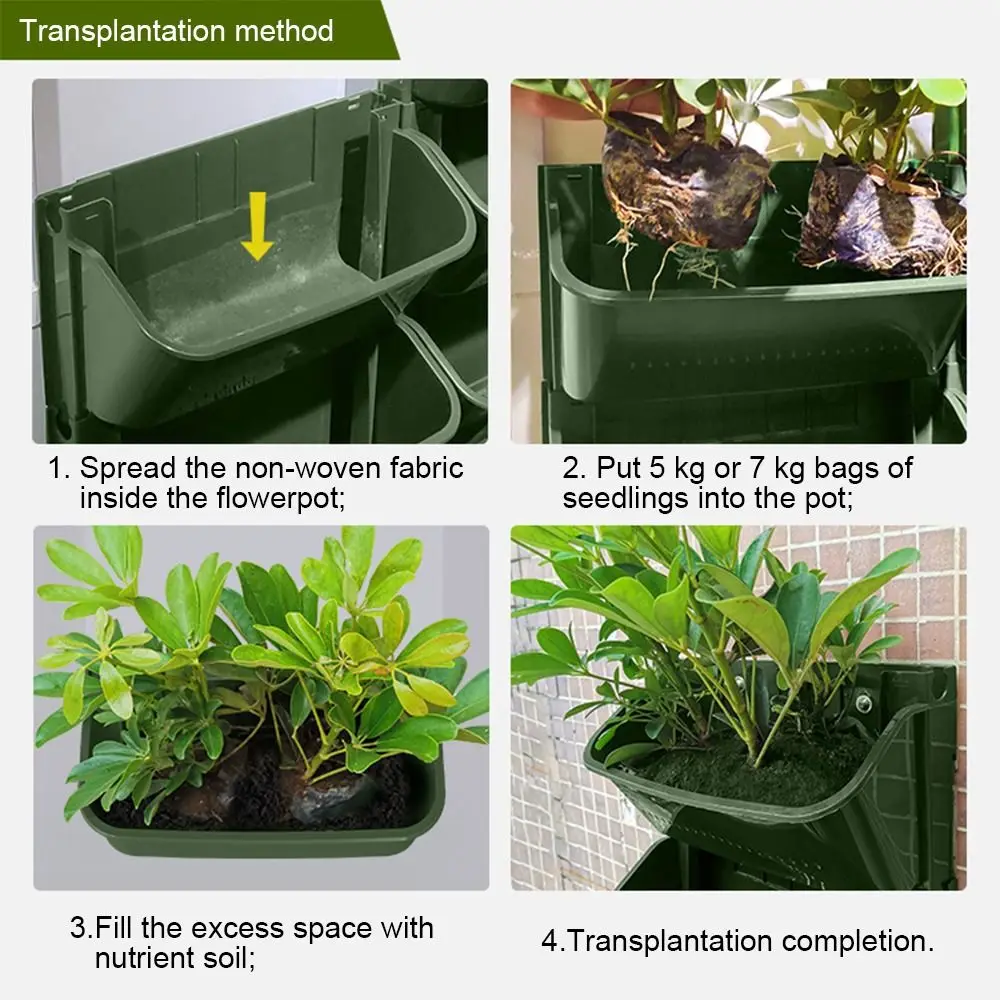 Transplantation method

1. Spread the non-woven fabric inside the flowerpot;

2. Put 5 kg or 7 kg bags of seedlings into the pot;

3.Fill the excess space with nutrient soil;

4.Transplantation completion.