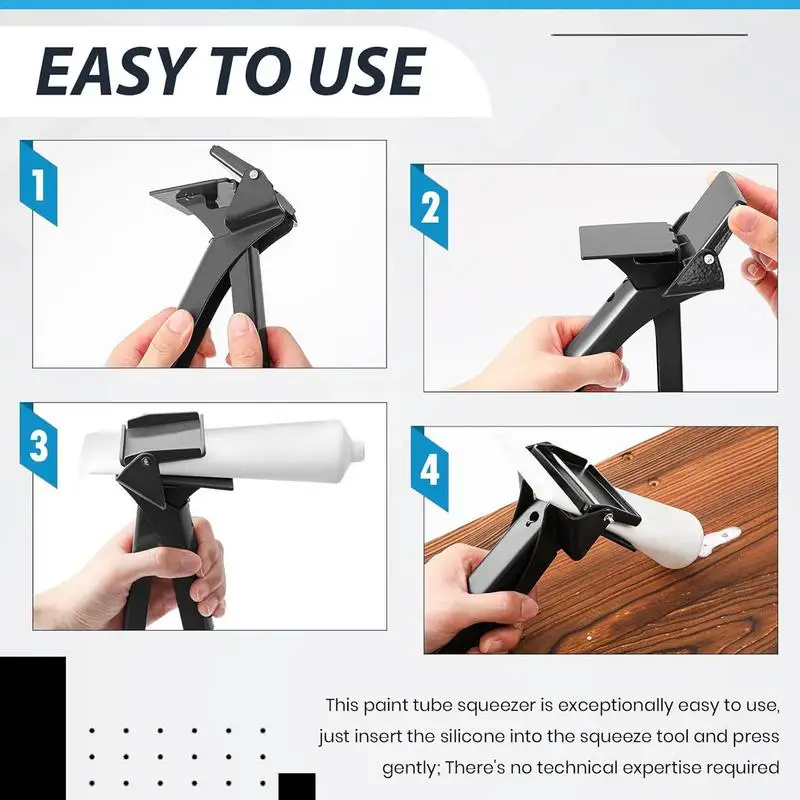 EASY TO USE

1

2

3

4

This paint tube squeezer is exceptionally easy to use, just insert the silicone into the squeeze tool and press gently; There's no technical expertise required