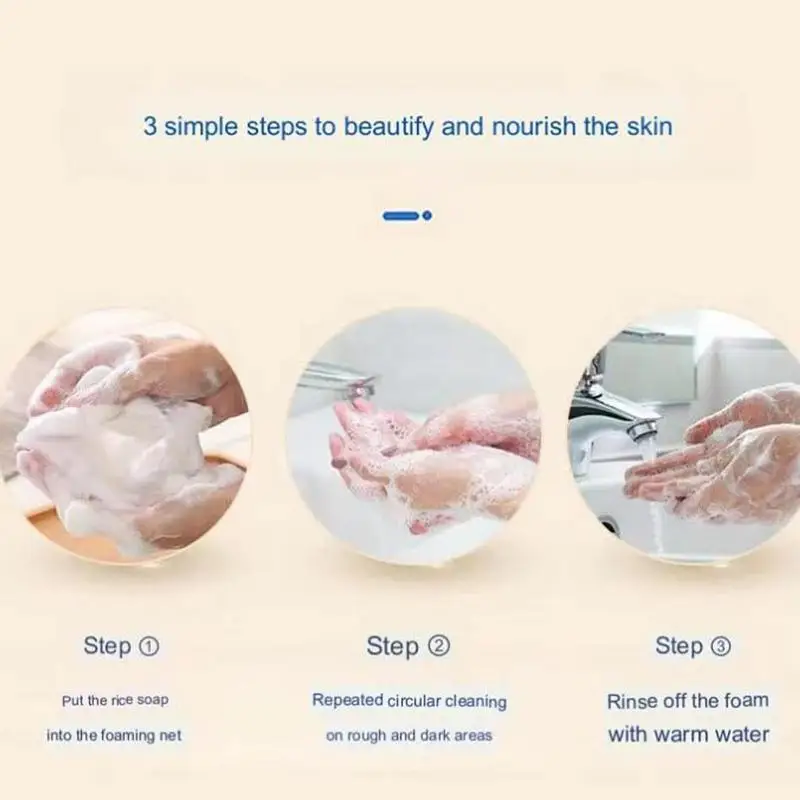 3 simple steps to beautify and nourish the skin

Step ①

Put the rice soap into the foaming net

Step ②

Repeated circular cleaning on rough and dark areas

Step ③

Rinse off the foam with warm water