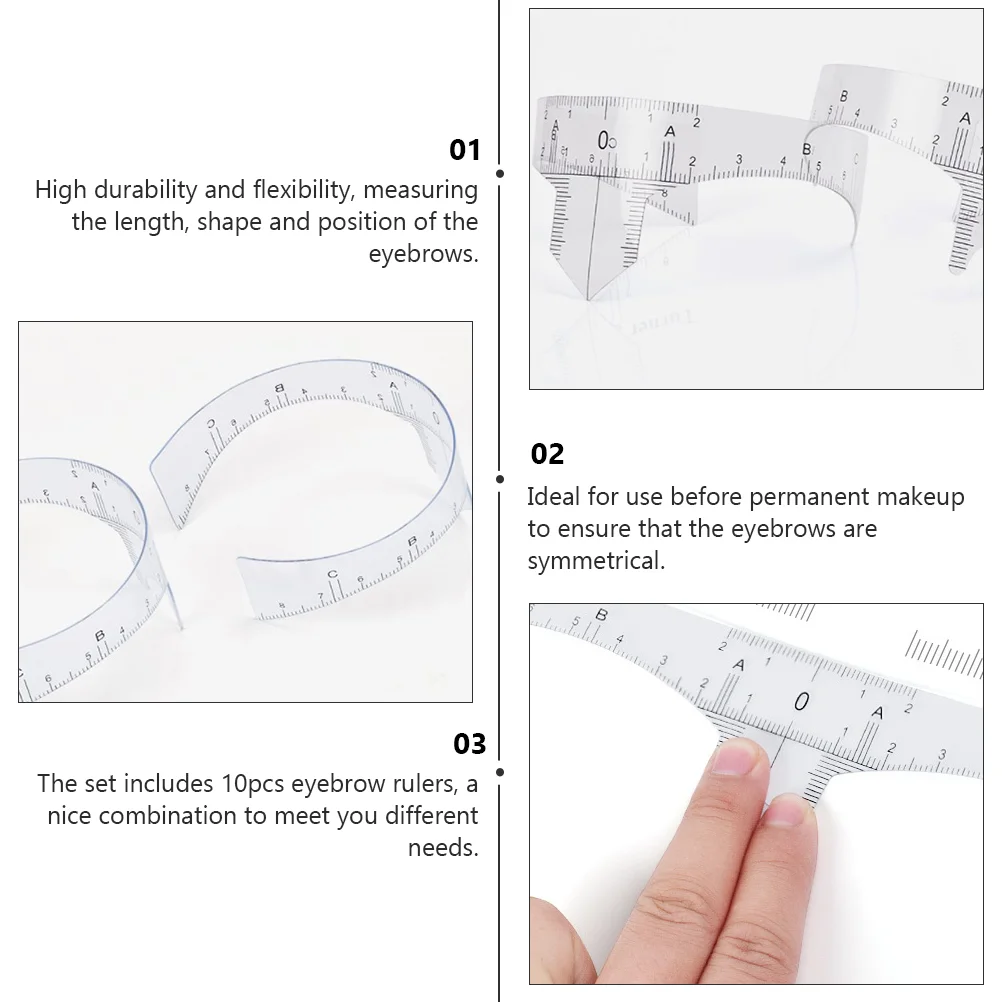 01

High durability and flexibility, measuring the length, shape and position of the eyebrows.

02

Ideal for use before permanent makeup to ensure that the eyebrows are symmetrical.

03

The set includes 10pcs eyebrow rulers, a nice combination to meet you different needs.