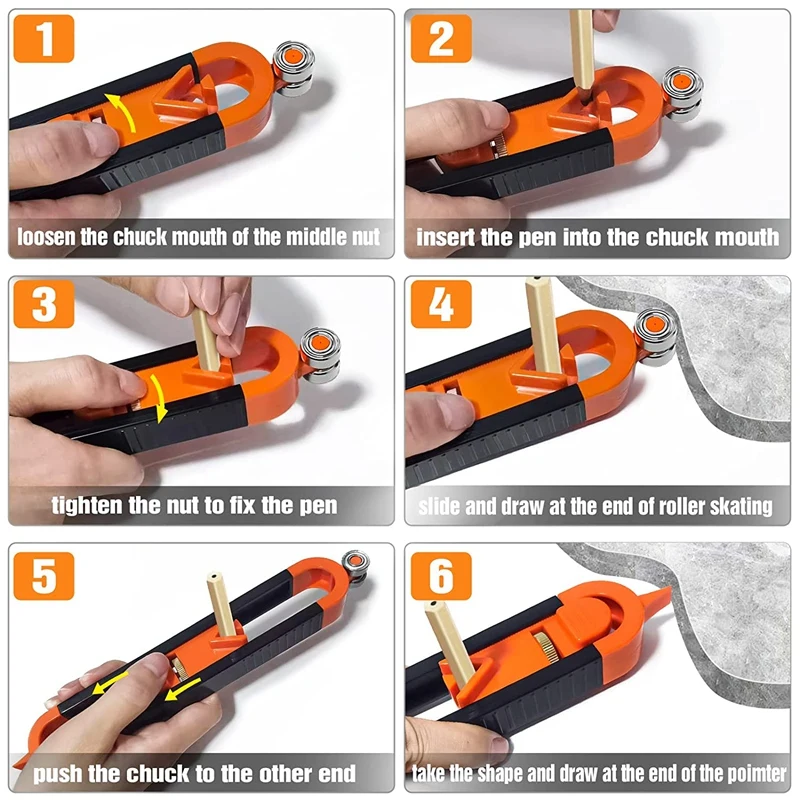 1
loosen the chuck mouth of the middle nut

2
insert the pen into the chuck mouth

3
tighten the nut to fix the pen

4
slide and draw at the end of roller skating

5
push the chuck to the other end

6
take the shape and draw at the end of the poimter