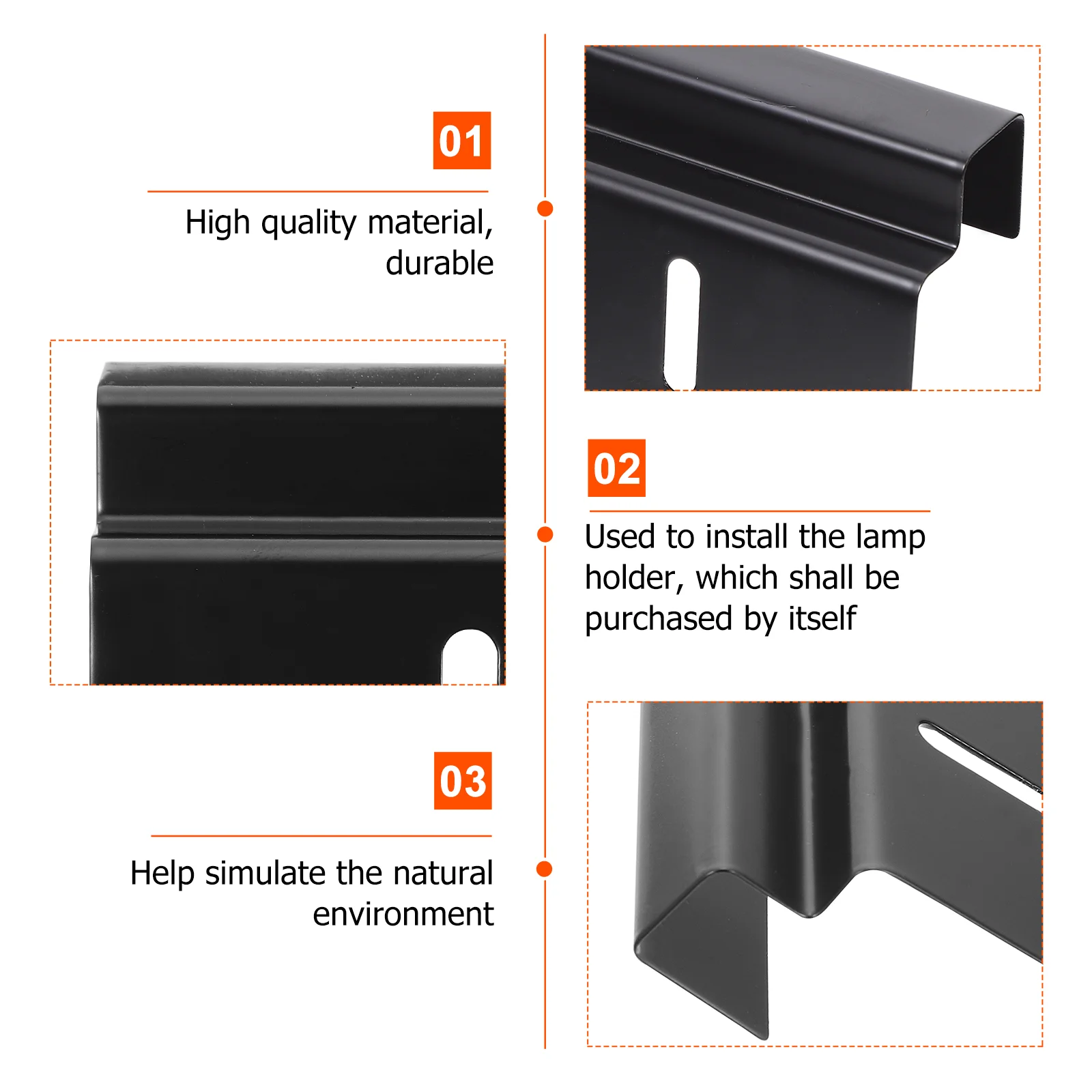 01

High quality material, durable

02

Used to install the lamp holder, which shall be purchased by itself

03

Help simulate the natural environment