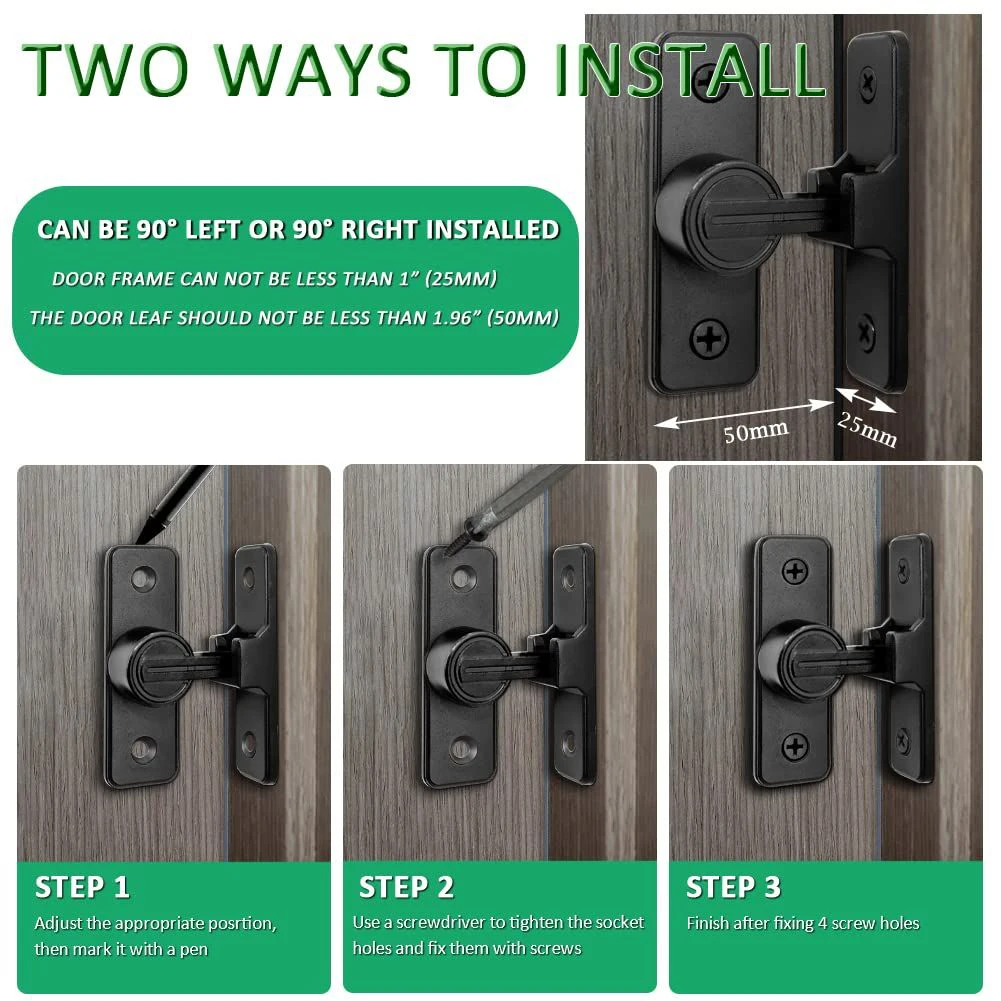 TWO WAYS TO INSTALL

CAN BE 90° LEFT OR 90° RIGHT INSTALLED

DOOR FRAME CAN NOT BE LESS THAN 1" (25MM)

THE DOOR LEAF SHOULD NOT BE LESS THAN 1.96" (50MM)

50mm

25mm

STEP 1

Adjust the appropriate posrtion, then mark it with a pen

STEP 2

Use a screwdriver to tighten the socket holes and fix them with screws

STEP 3

Finish after fixing 4 screw holes