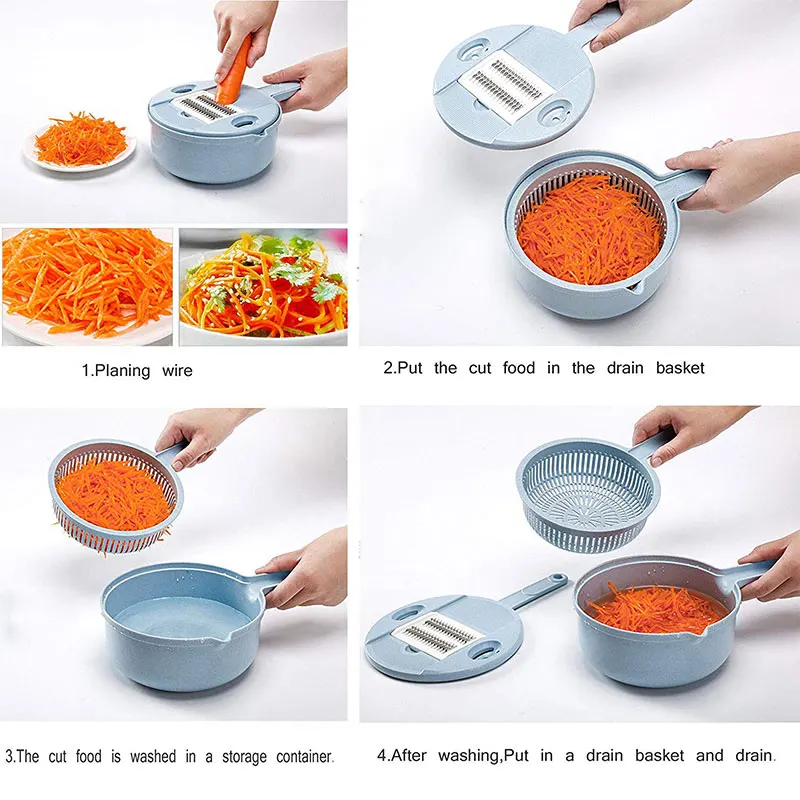 1.Planing wire

2.Put the cut food in the drain basket

3.The cut food is washed in a storage container.

4.After washing,Put in a drain basket and drain.