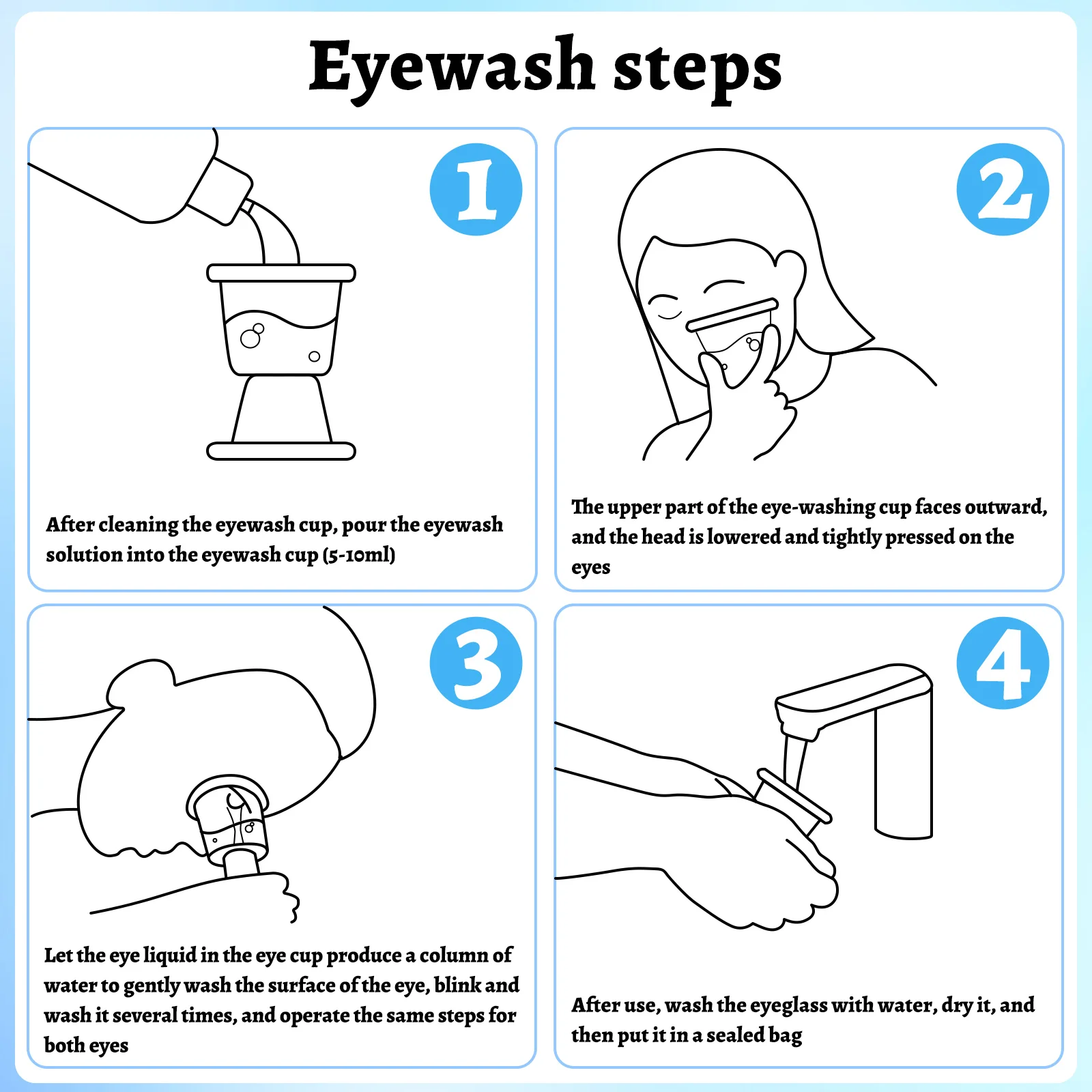 Eyewash steps

1

After cleaning the eyewash cup, pour the eyewash solution into the eyewash cup (5-10ml)

2

The upper part of the eye-washing cup faces outward, and the head is lowered and tightly pressed on the eyes

3

Let the eye liquid in the eye cup produce a column of water to gently wash the surface of the eye, blink and wash it several times, and operate the same steps for both eyes

4

After use, wash the eyeglass with water, dry it, and then put it in a sealed bag