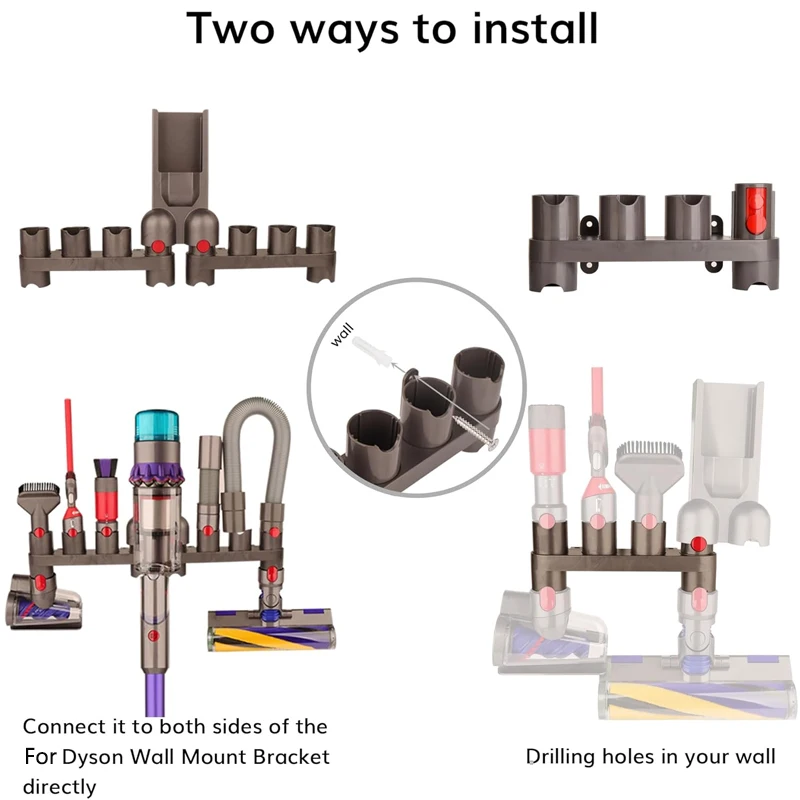 Two ways to install

wall

Connect it to both sides of the For Dyson Wall Mount Bracket directly

Drilling holes in your wall