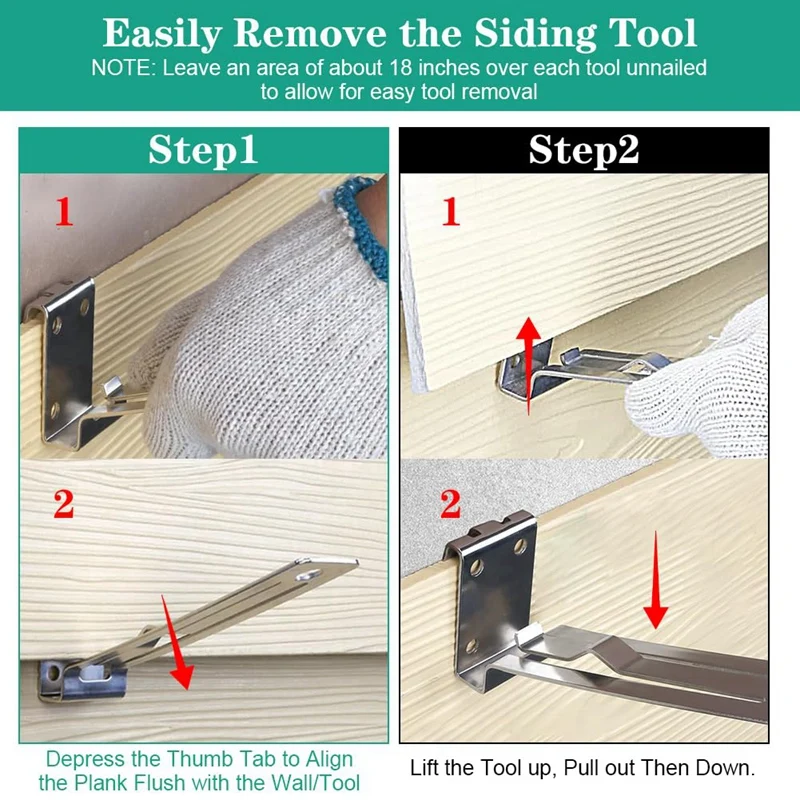 Easily Remove the Siding Tool
NOTE: Leave an area of about 18 inches over each tool unnailed to allow for easy tool removal

Step1

1

2

Depress the Thumb Tab to Align the Plank Flush with the Wall/Tool

Step2

1

2

Lift the Tool up, Pull out Then Down.