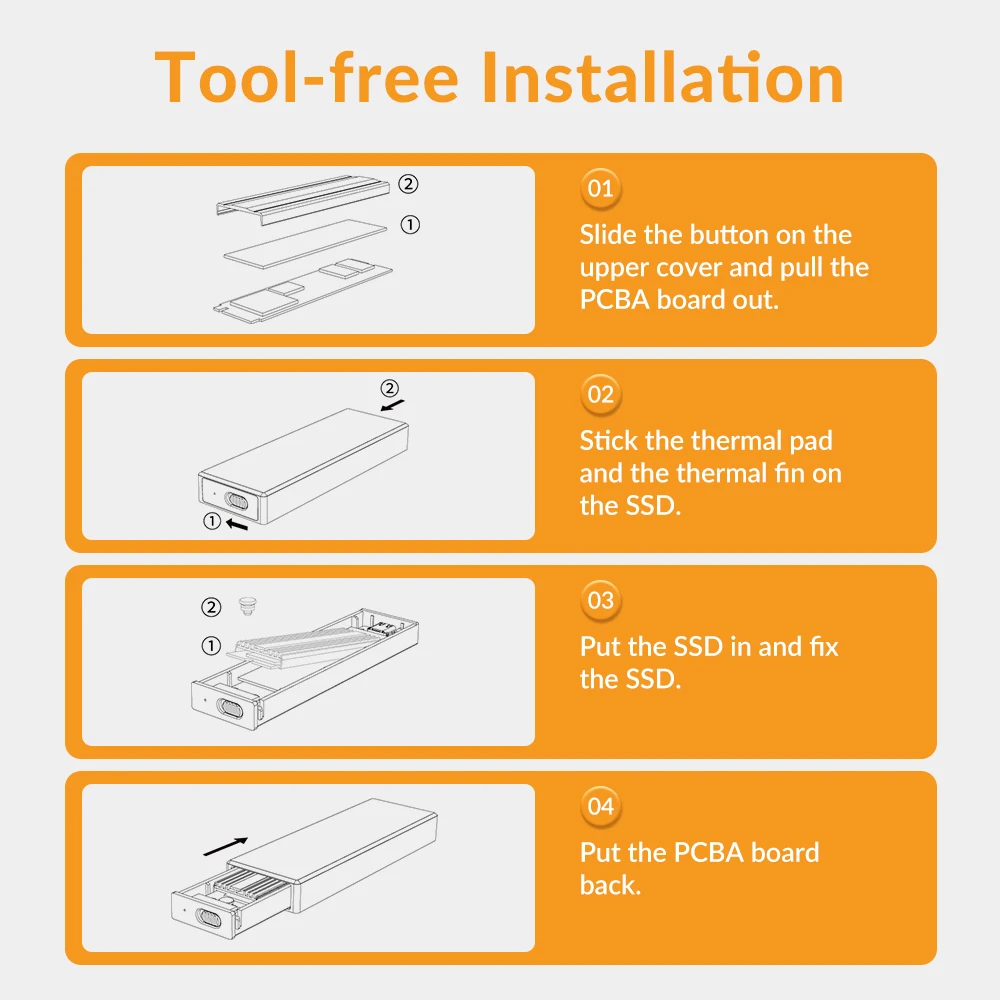 Tool-free Installation

②
①

01
Slide the button on the upper cover and pull the PCBA board out.

②
①

02
Stick the thermal pad and the thermal fin on the SSD.

②
①

03
Put the SSD in and fix the SSD.

04
Put the PCBA board back.