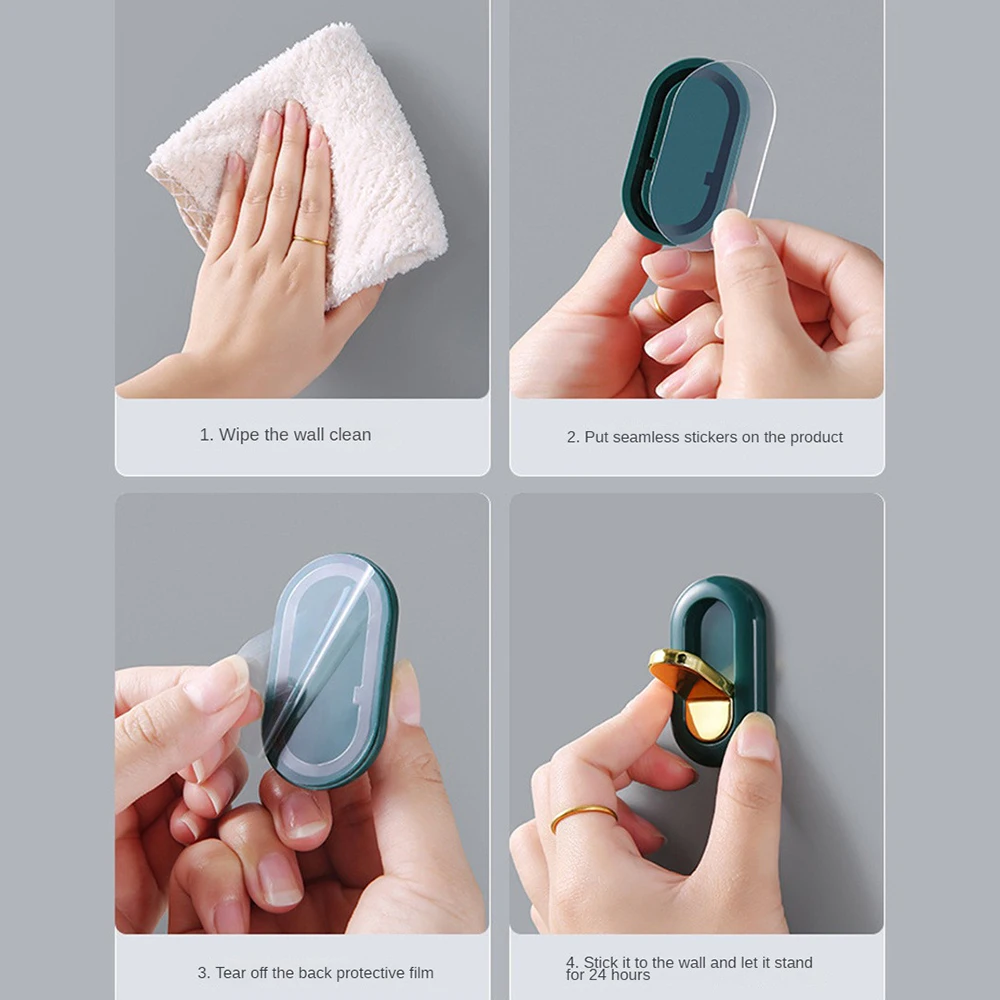 1. Wipe the wall clean

2. Put seamless stickers on the product

3. Tear off the back protective film

4. Stick it to the wall and let it stand for 24 hours