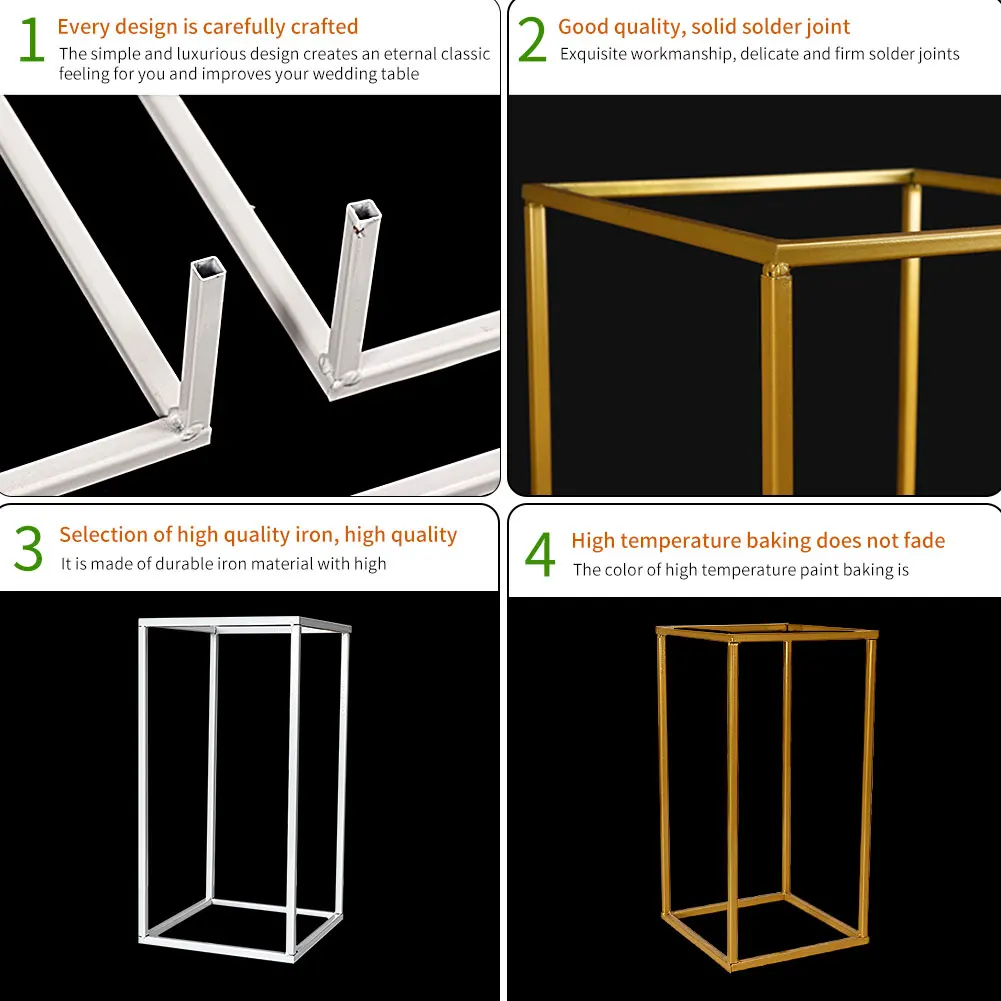 1 Every design is carefully crafted
The simple and luxurious design creates an eternal classic feeling for you and improves your wedding table

2 Good quality, solid solder joint
Exquisite workmanship, delicate and firm solder joints

3 Selection of high quality iron, high quality
It is made of durable iron material with high

4 High temperature baking does not fade
The color of high temperature paint baking is