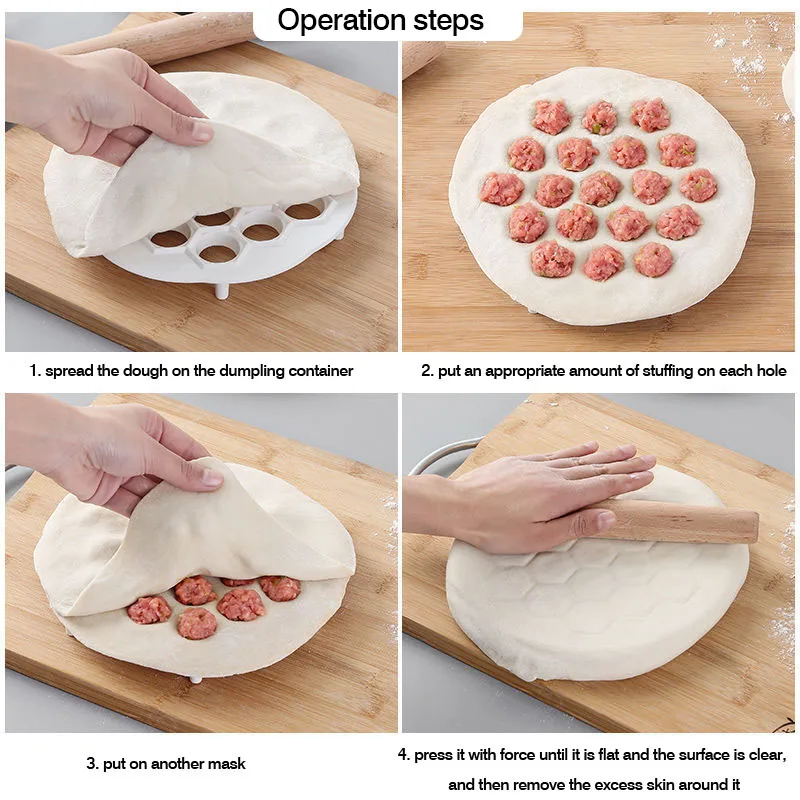 Operation steps

1. spread the dough on the dumpling container

2. put an appropriate amount of stuffing on each hole

3. put on another mask

4. press it with force until it is flat and the surface is clear, and then remove the excess skin around it