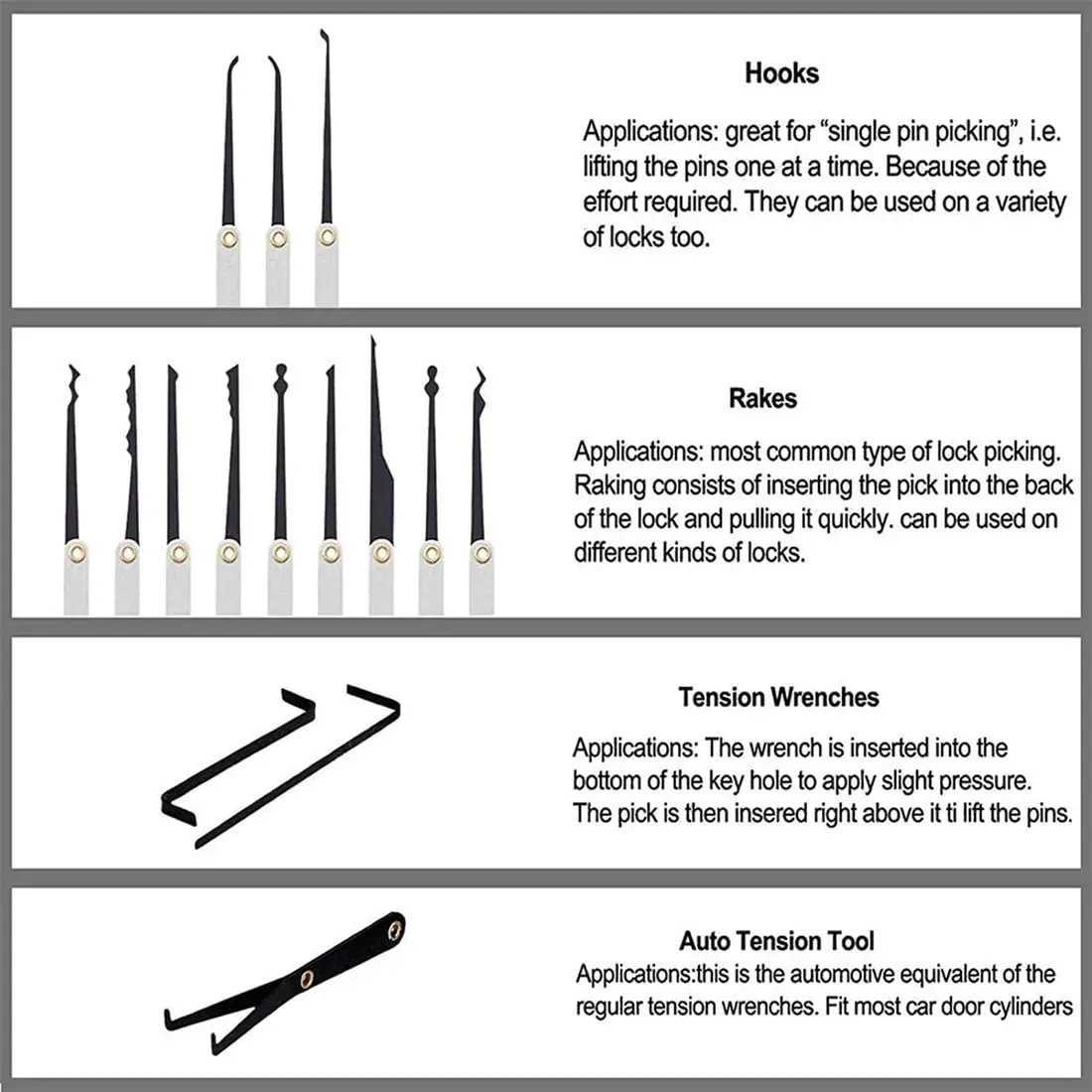 Hooks

Applications: great for “single pin picking”, i.e. lifting the pins one at a time. Because of the effort required. They can be used on a variety of locks too.

Rakes

Applications: most common type of lock picking. Raking consists of inserting the pick into the back of the lock and pulling it quickly. can be used on different kinds of locks.

Tension Wrenches

Applications: The wrench is inserted into the bottom of the key hole to apply slight pressure. The pick is then insered right above it ti lift the pins.

Auto Tension Tool

Applications:this is the automotive equivalent of the regular tension wrenches. Fit most car door cylinders