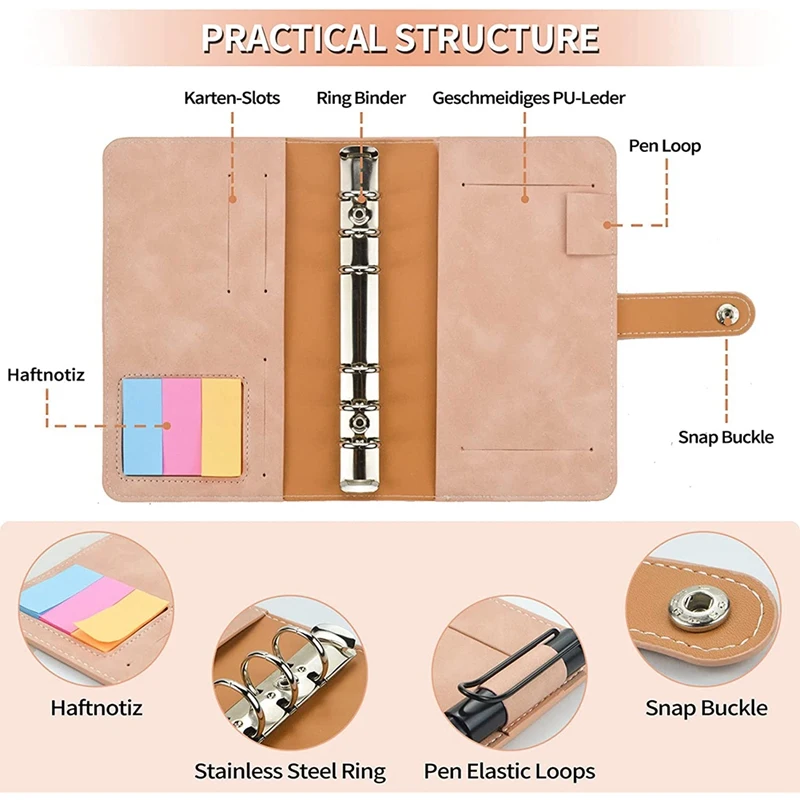 PRACTICAL STRUCTURE

Karten-Slots

Ring Binder

Geschmeidiges PU-Leder

Pen Loop

Haftnotiz

Snap Buckle

Haftnotiz

Stainless Steel Ring

Pen Elastic Loops

Snap Buckle