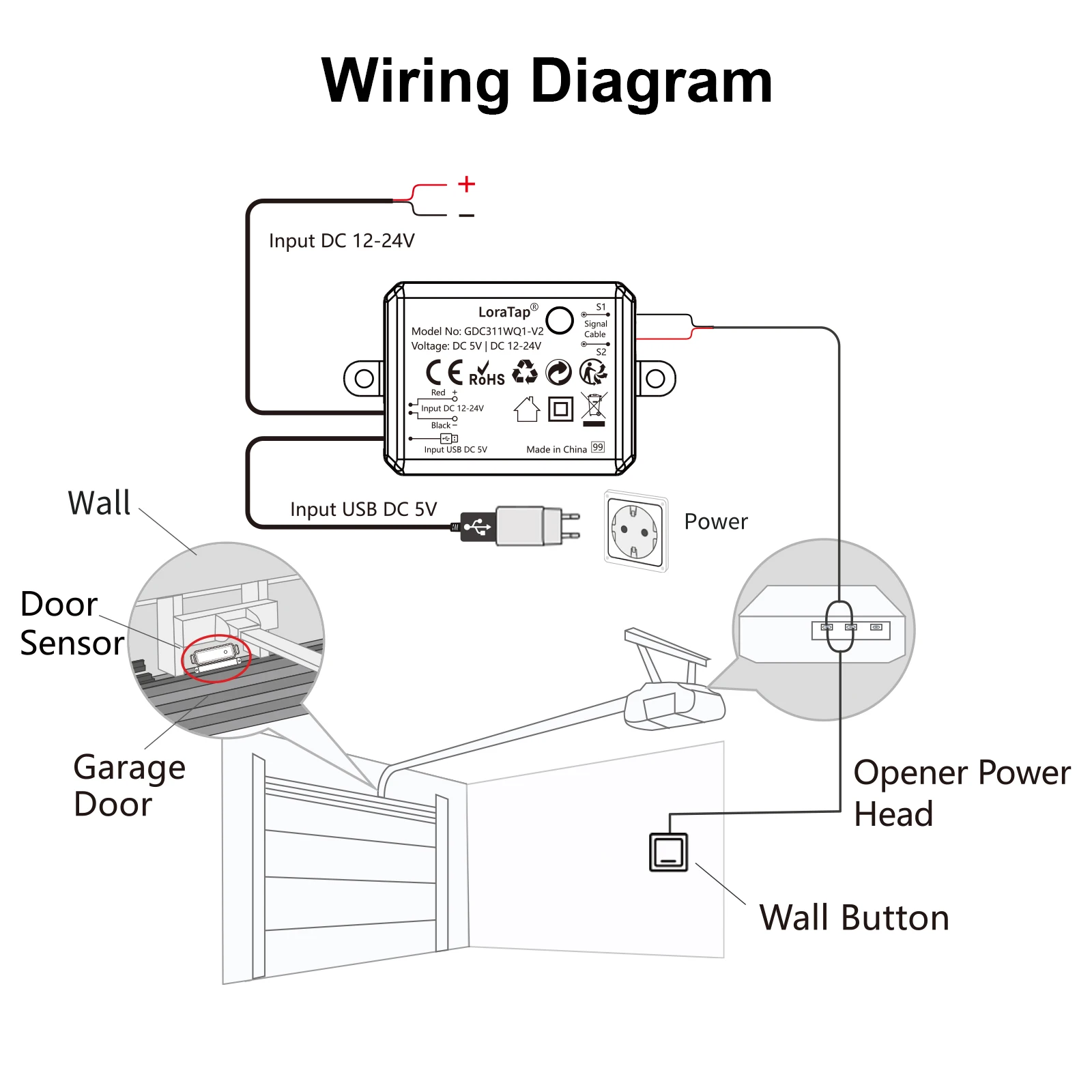 Wiring Diagram

+
−
Input DC 12-24V

LoraTap®
Model No: GDC311WQ1-V2
Voltage: DC 5V | DC 12-24V
S1
Signal Cable
S2
CE RoHS
Red +
Input DC 12-24V
Black −
Input USB DC 5V
Made in China 99

Input USB DC 5V

Power

Wall

Door Sensor

Garage Door

Opener Power Head

Wall Button