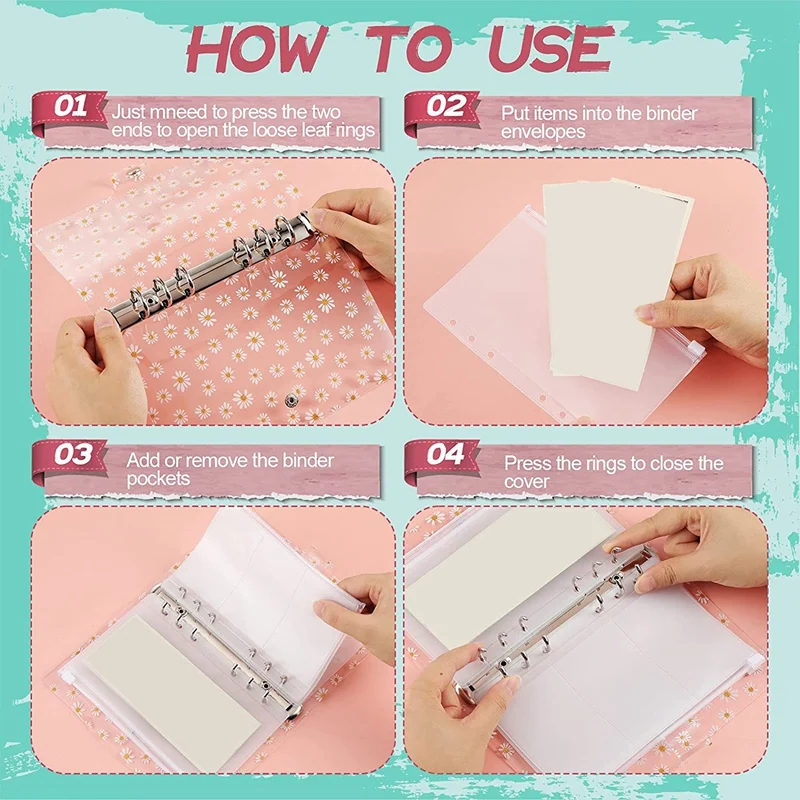 HOW TO USE

01 Just mneed to press the two ends to open the loose leaf rings

02 Put items into the binder envelopes

03 Add or remove the binder pockets

04 Press the rings to close the cover