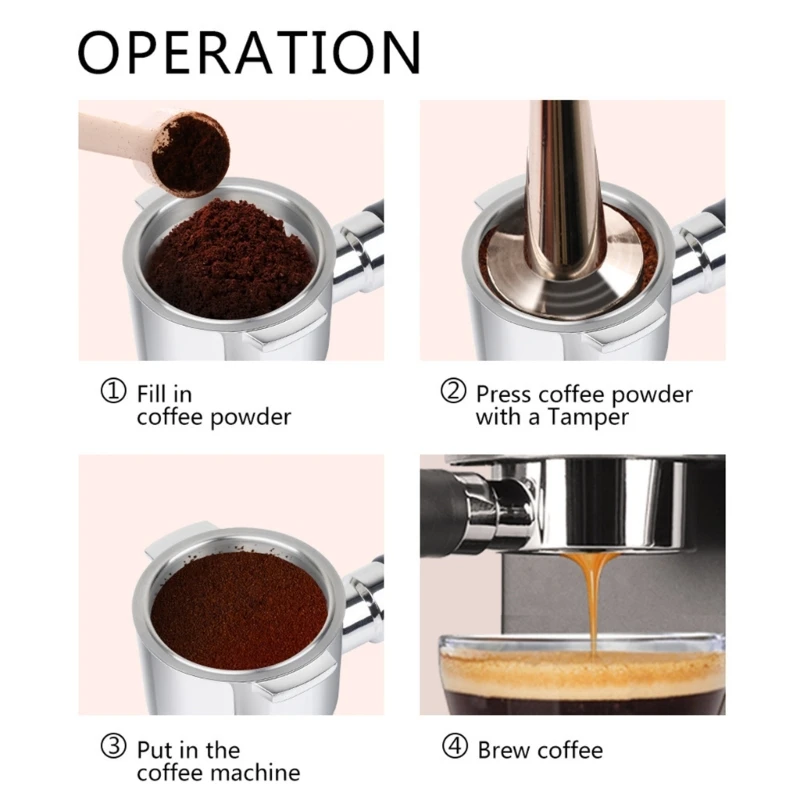 OPERATION

① Fill in coffee powder

② Press coffee powder with a Tamper

③ Put in the coffee machine

④ Brew coffee