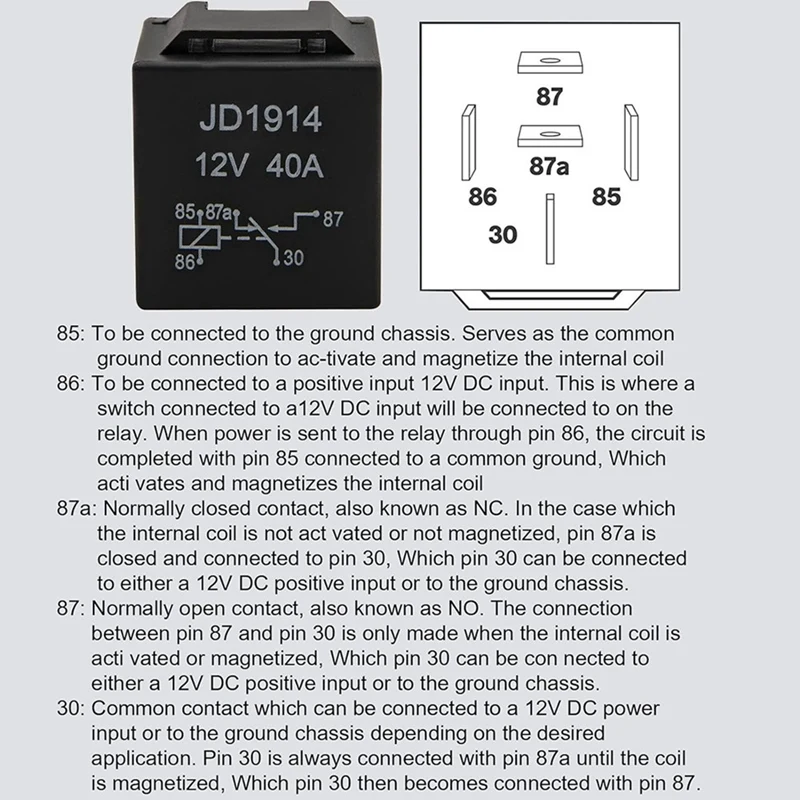 JD1914
12V 40A

85 87a 87
86 30

87
87a
86 85
30

85: To be connected to the ground chassis. Serves as the common ground connection to ac-tivate and magnetize the internal coil
86: To be connected to a positive input 12V DC input. This is where a switch connected to a12V DC input will be connected to on the relay. When power is sent to the relay through pin 86, the circuit is completed with pin 85 connected to a common ground, Which acti vates and magnetizes the internal coil
87a: Normally closed contact, also known as NC. In the case which the internal coil is not act vated or not magnetized, pin 87a is closed and connected to pin 30, Which pin 30 can be connected to either a 12V DC positive input or to the ground chassis.
87: Normally open contact, also known as NO. The connection between pin 87 and pin 30 is only made when the internal coil is acti vated or magnetized, Which pin 30 can be con nected to either a 12V DC positive input or to the ground chassis.
30: Common contact which can be connected to a 12V DC power input or to the ground chassis depending on the desired application. Pin 30 is always connected with pin 87a until the coil is magnetized, Which pin 30 then becomes connected with pin 87.