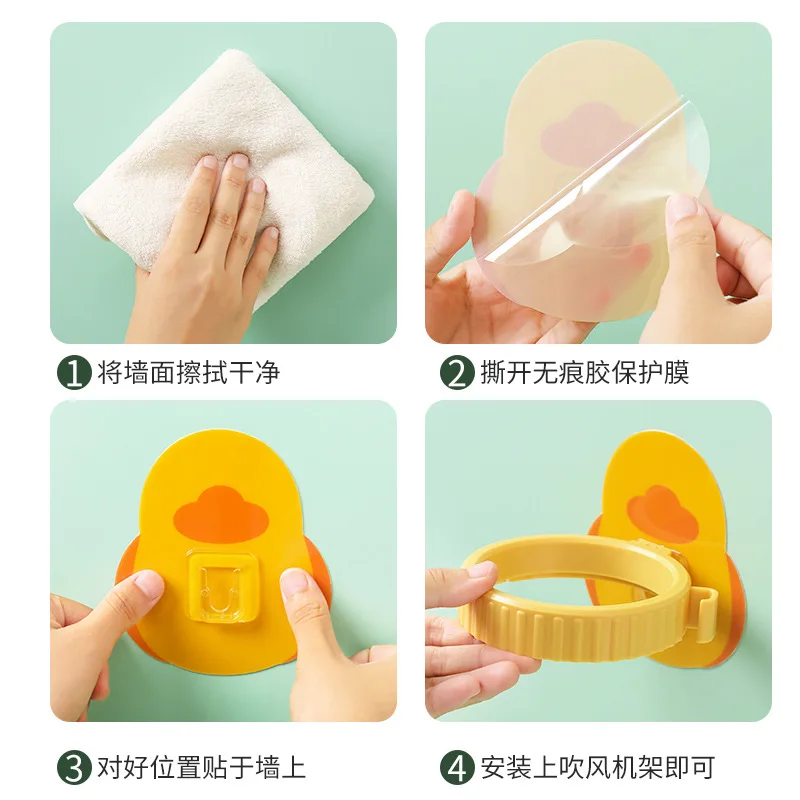 1 将墙面擦拭干净

2 撕开无痕胶保护膜

3 对好位置贴于墙上

4 安装上吹风机架即可