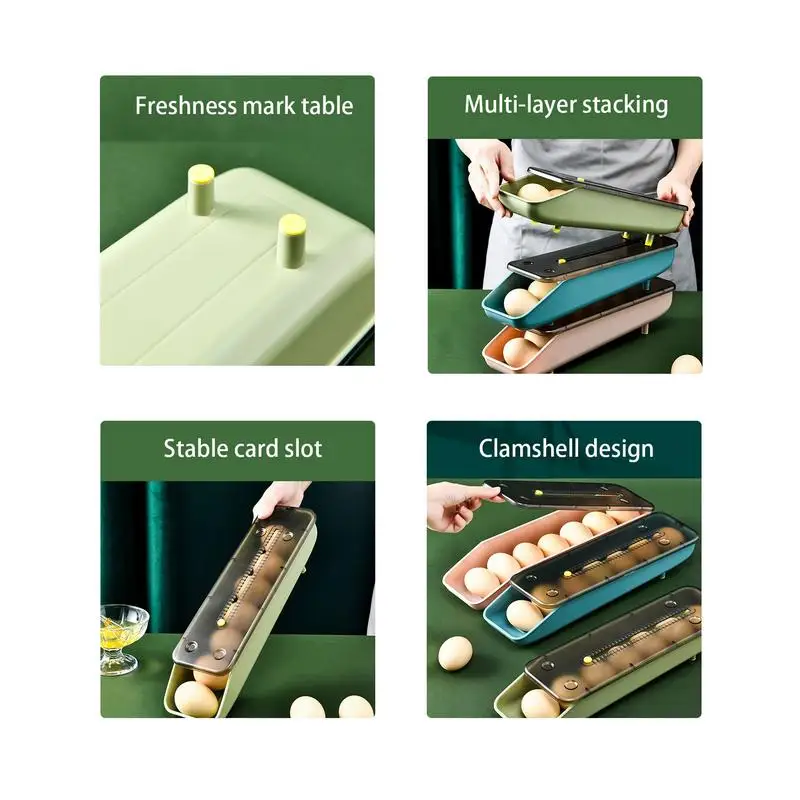 Freshness mark table

Multi-layer stacking

Stable card slot

Clamshell design