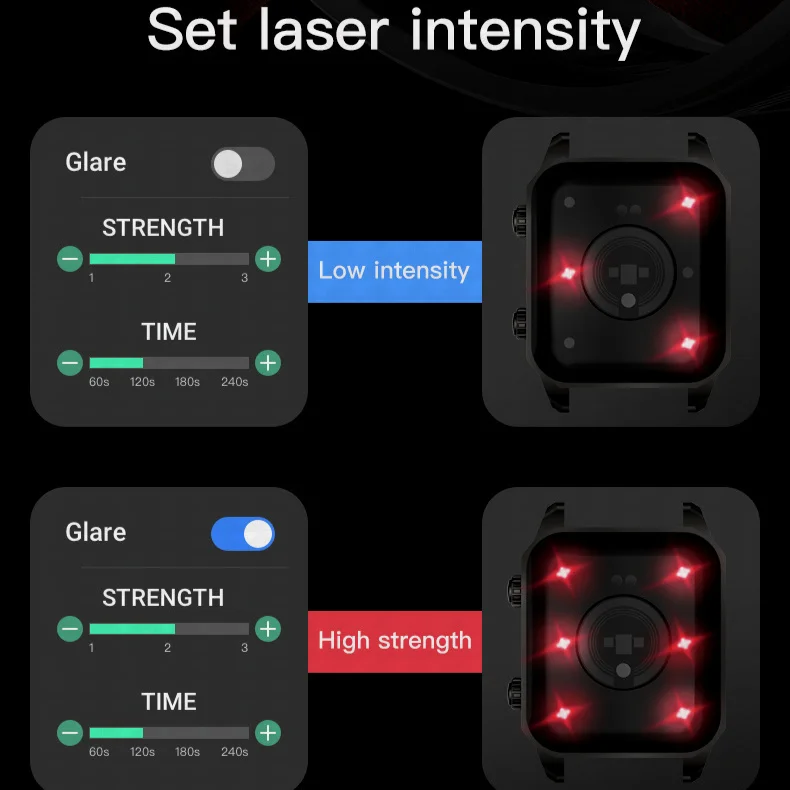 Set laser intensity

Glare

STRENGTH

1 2 3

TIME

60s 120s 180s 240s

Low intensity

Glare

STRENGTH

1 2 3

TIME

60s 120s 180s 240s

High strength