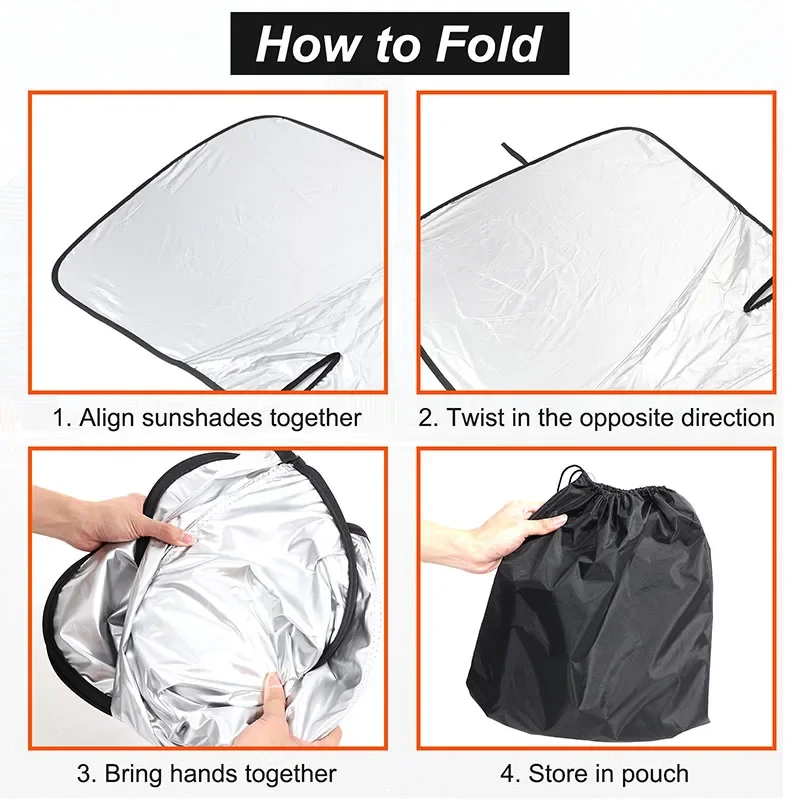 How to Fold

1. Align sunshades together

2. Twist in the opposite direction

3. Bring hands together

4. Store in pouch