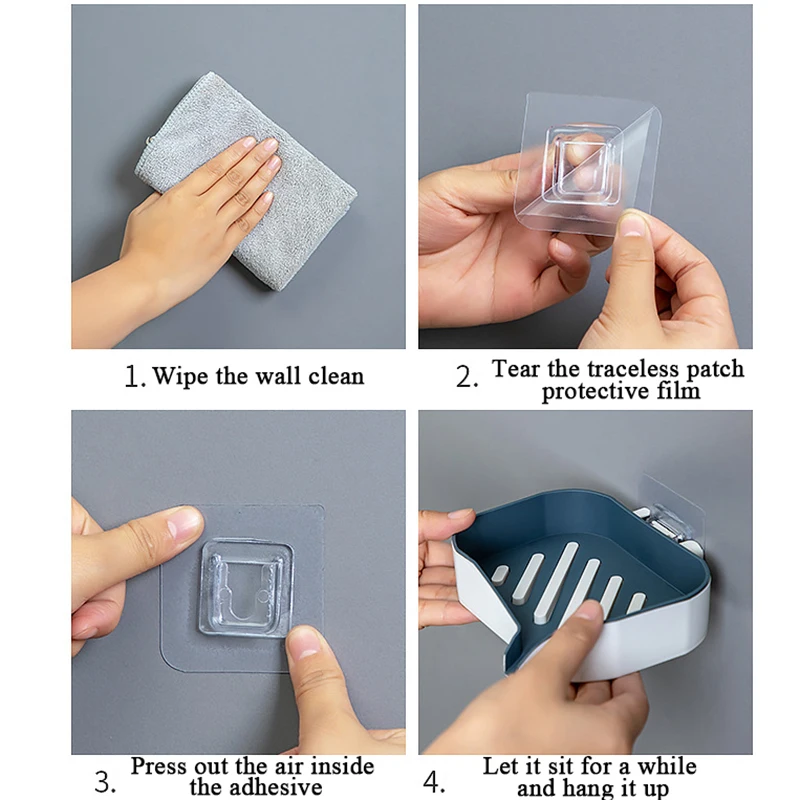 1. Wipe the wall clean

2. Tear the traceless patch protective film

3. Press out the air inside the adhesive

4. Let it sit for a while and hang it up