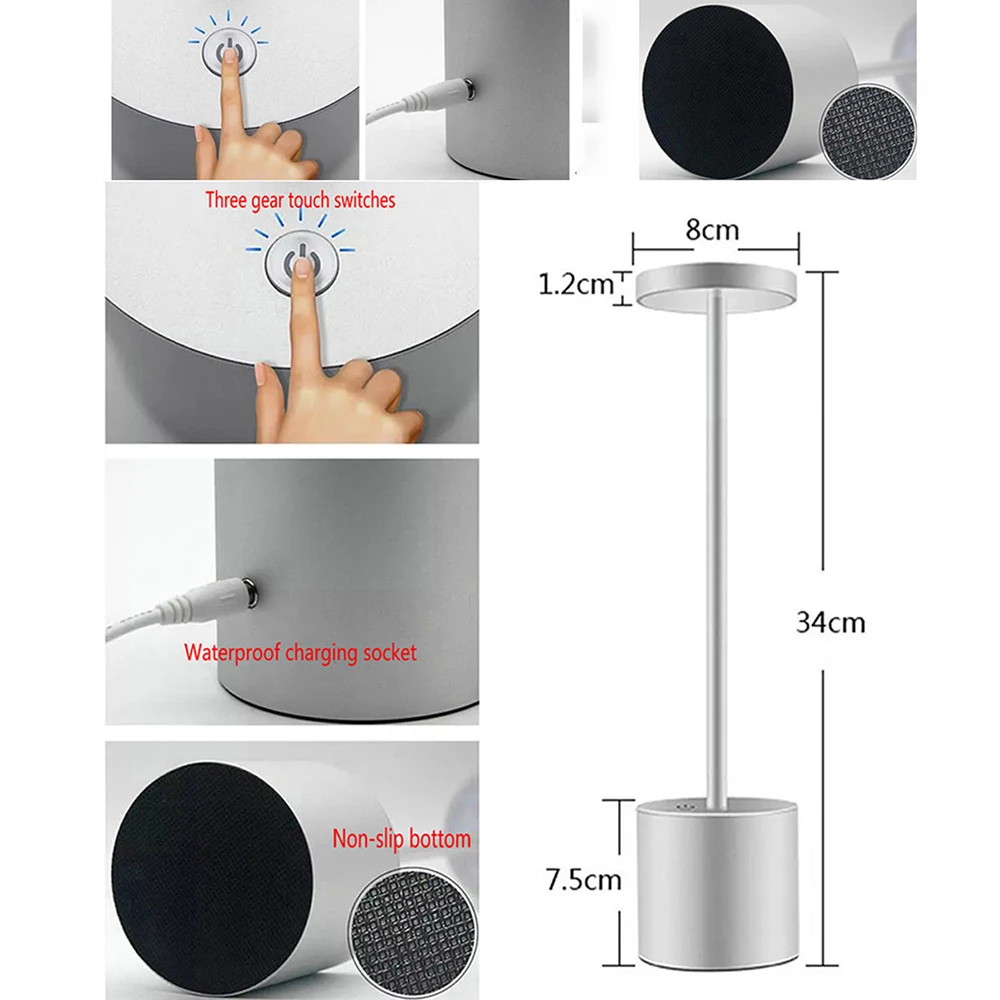 Three gear touch switches

Waterproof charging socket

Non-slip bottom

8cm

1.2cm

34cm

7.5cm