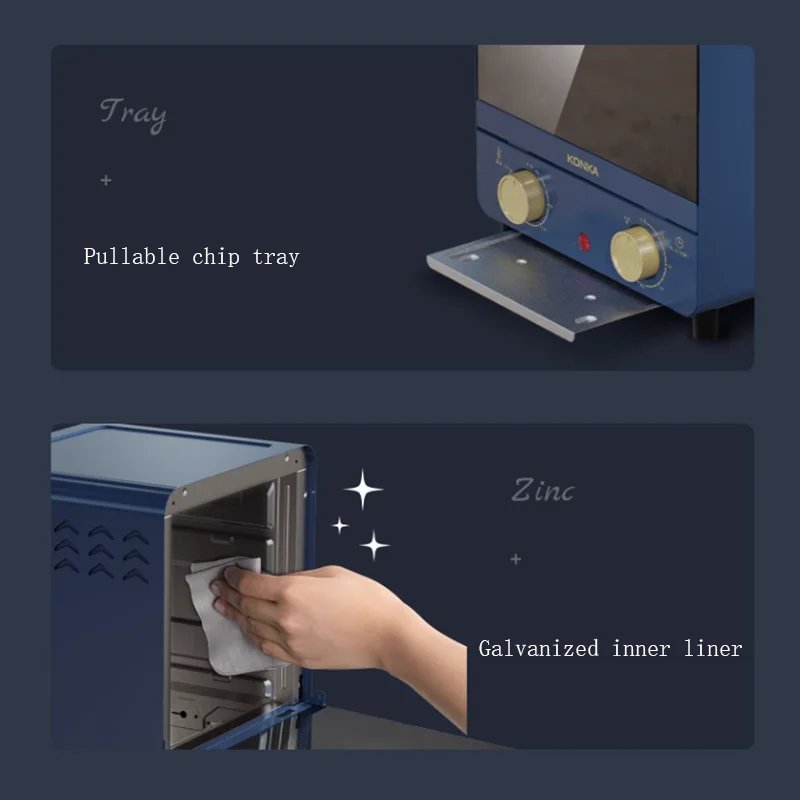 Tray

+

Pullable chip tray

KONKA

Zinc

+

Galvanized inner liner