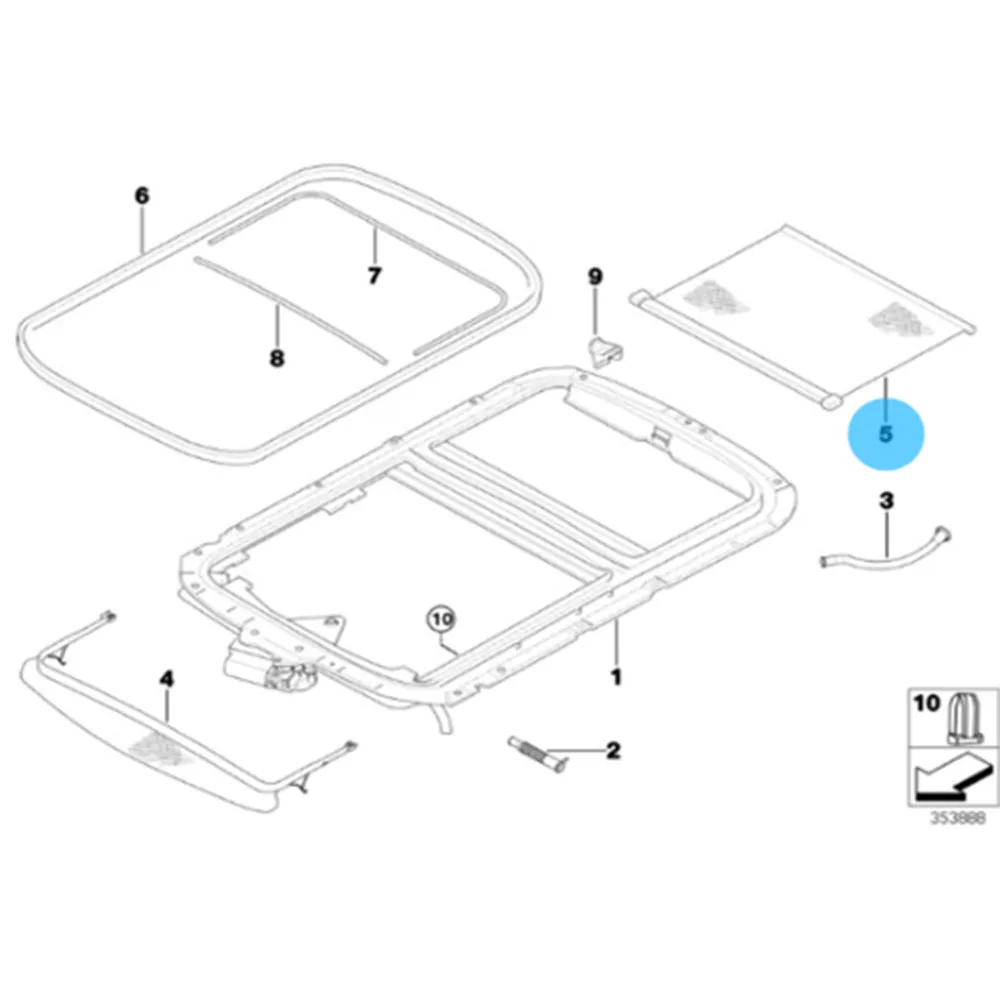 6
7
8
9
5
3
10
1
4
2
10
353888