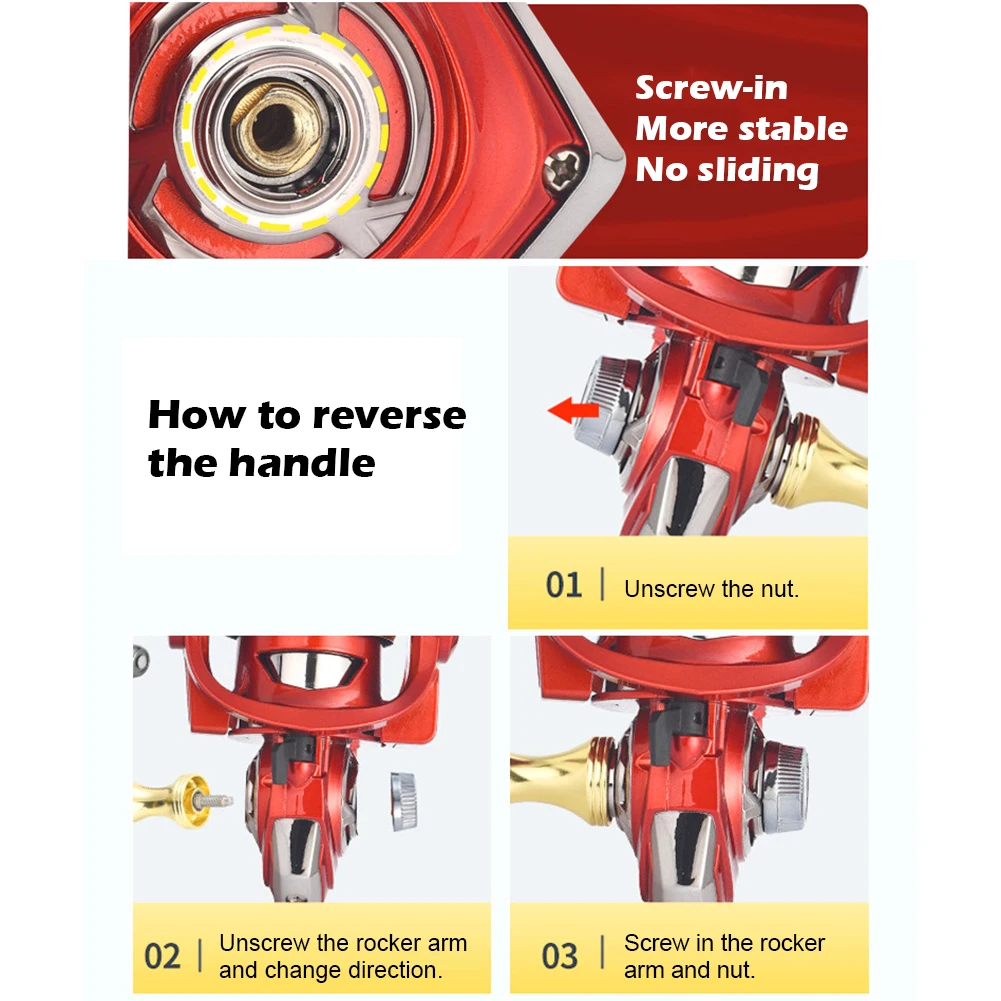 Screw-in
More stable
No sliding

How to reverse the handle

01 | Unscrew the nut.

02 | Unscrew the rocker arm and change direction.

03 | Screw in the rocker arm and nut.