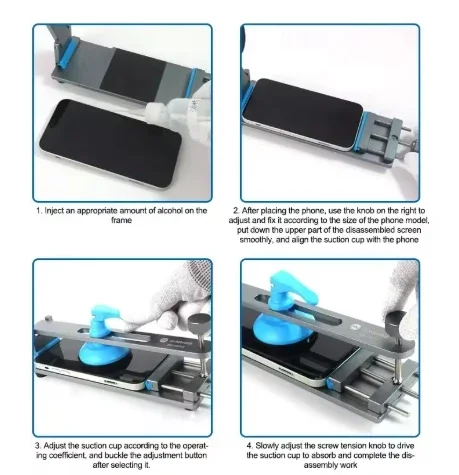 1. Inject an appropriate amount of alcohol on the frame

2. After placing the phone, use the knob on the right to adjust and fix it according to the size of the phone model, put down the upper part of the disassembled screen smoothly, and align the suction cup with the phone

3. Adjust the suction cup according to the operating coefficient, and buckle the adjustment button after selecting it.

4. Slowly adjust the screw tension knob to drive the suction cup to absorb and complete the disassembly work