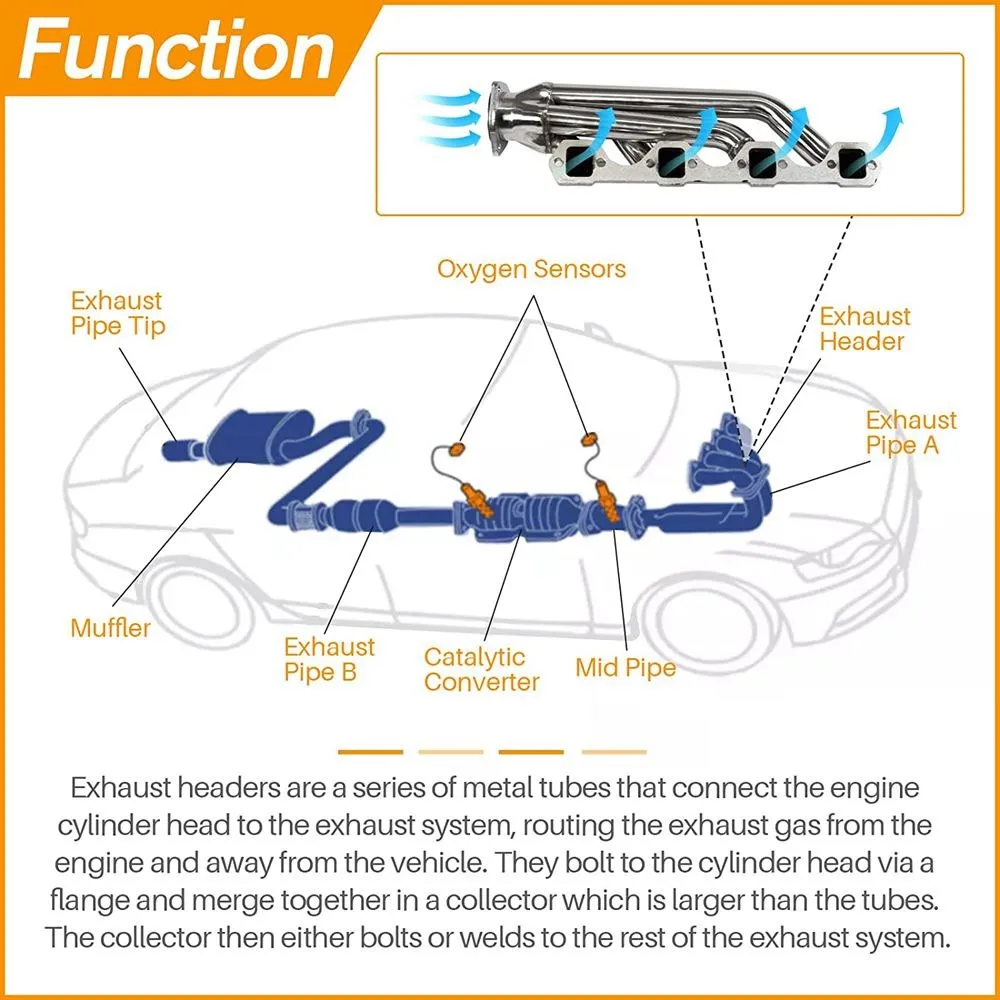 Function

Oxygen Sensors

Exhaust Pipe Tip

Exhaust Header

Exhaust Pipe A

Muffler

Exhaust Pipe B

Catalytic Converter

Mid Pipe

Exhaust headers are a series of metal tubes that connect the engine cylinder head to the exhaust system, routing the exhaust gas from the engine and away from the vehicle. They bolt to the cylinder head via a flange and merge together in a collector which is larger than the tubes. The collector then either bolts or welds to the rest of the exhaust system.