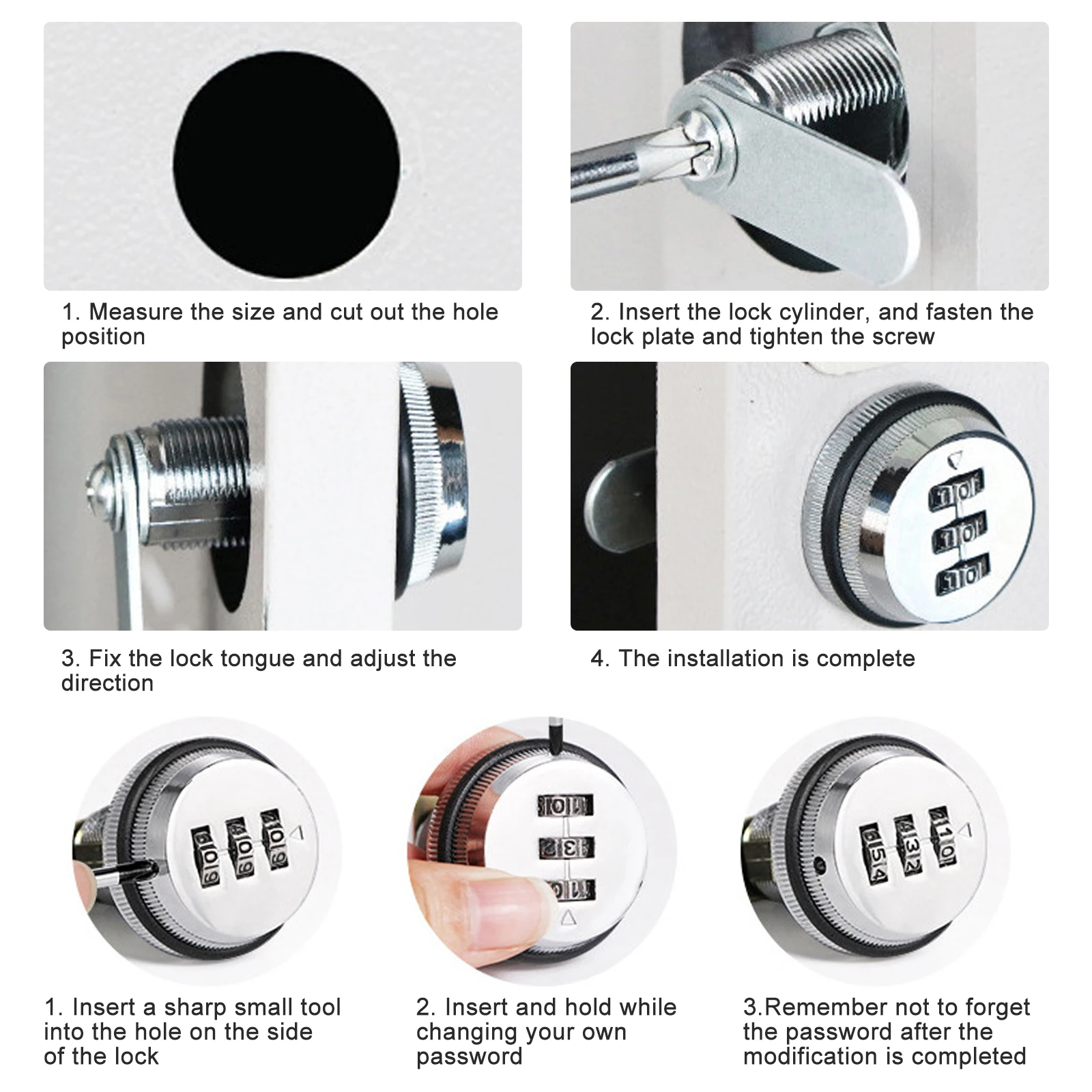 1. Measure the size and cut out the hole position

2. Insert the lock cylinder, and fasten the lock plate and tighten the screw

3. Fix the lock tongue and adjust the direction

4. The installation is complete

1. Insert a sharp small tool into the hole on the side of the lock

2. Insert and hold while changing your own password

3.Remember not to forget the password after the modification is completed