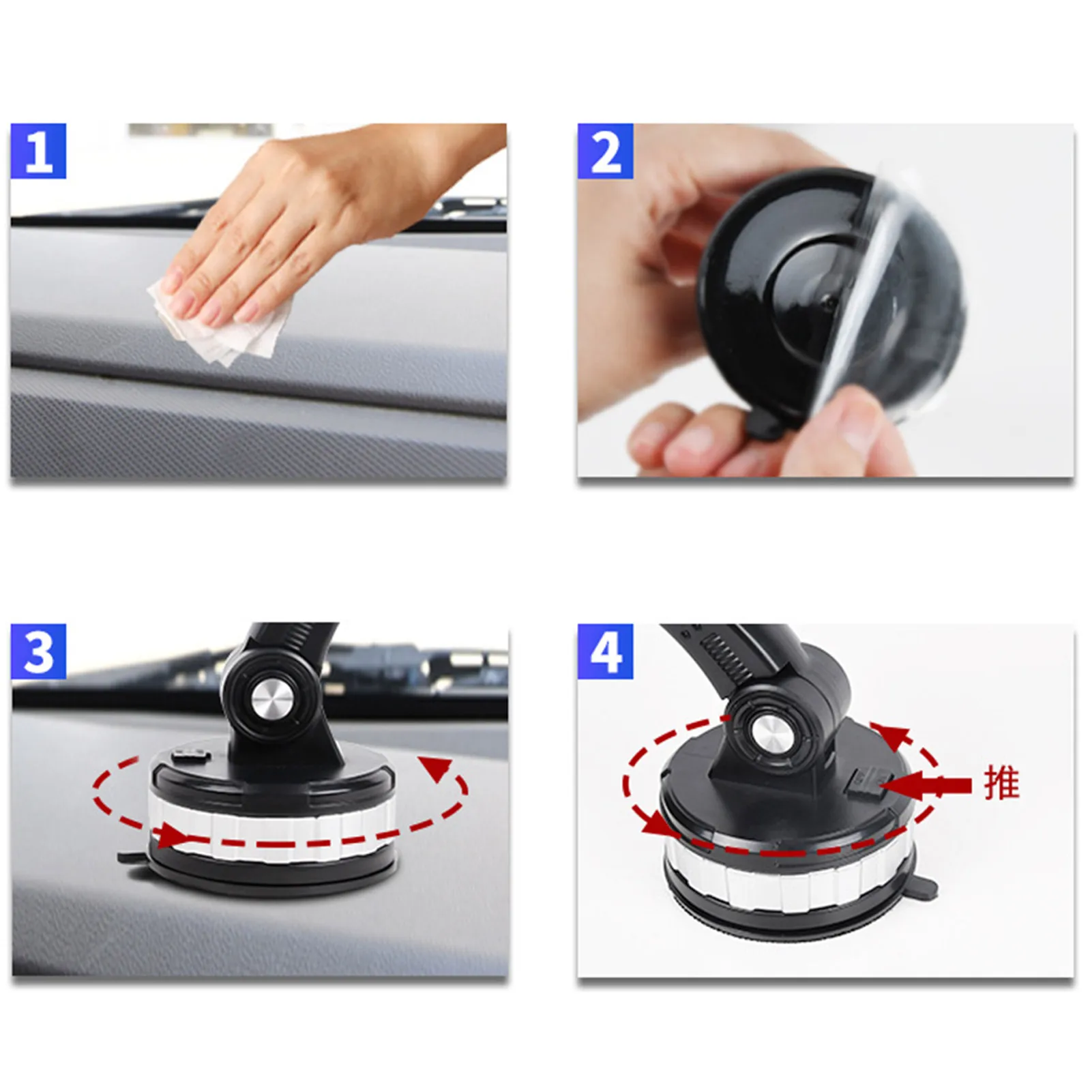 1

2

3

4

推