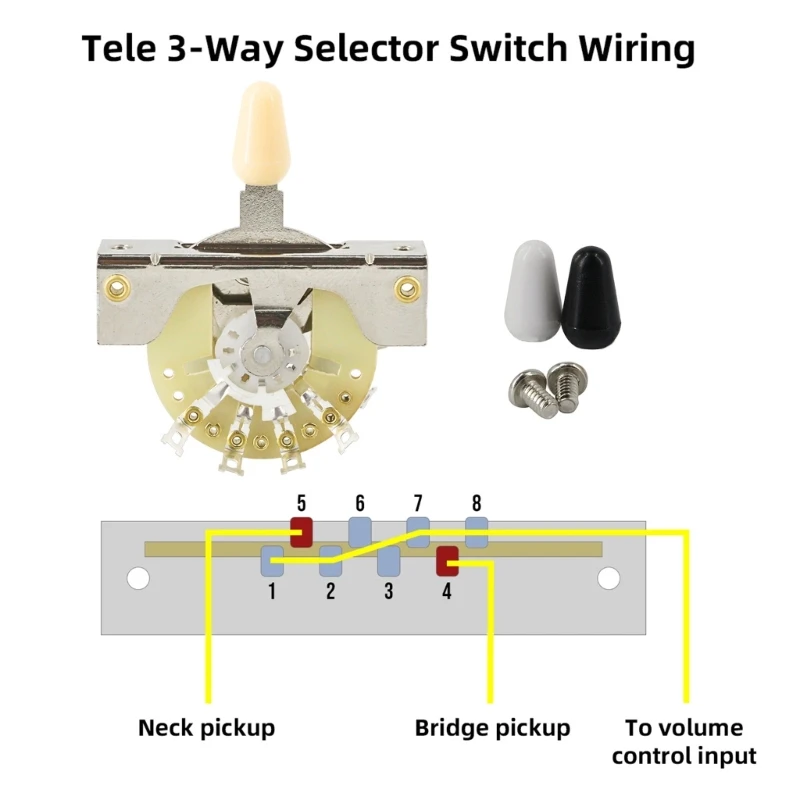 Tele 3-Way Selector Switch Wiring

5 6 7 8

1 2 3 4

Neck pickup

Bridge pickup

To volume control input