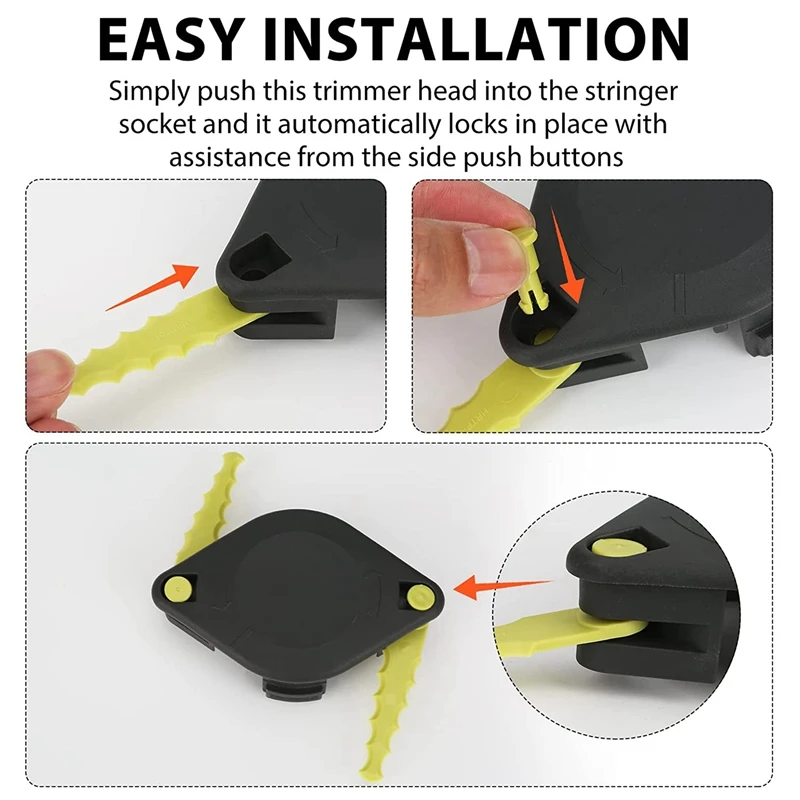 EASY INSTALLATION

Simply push this trimmer head into the stringer socket and it automatically locks in place with assistance from the side push buttons