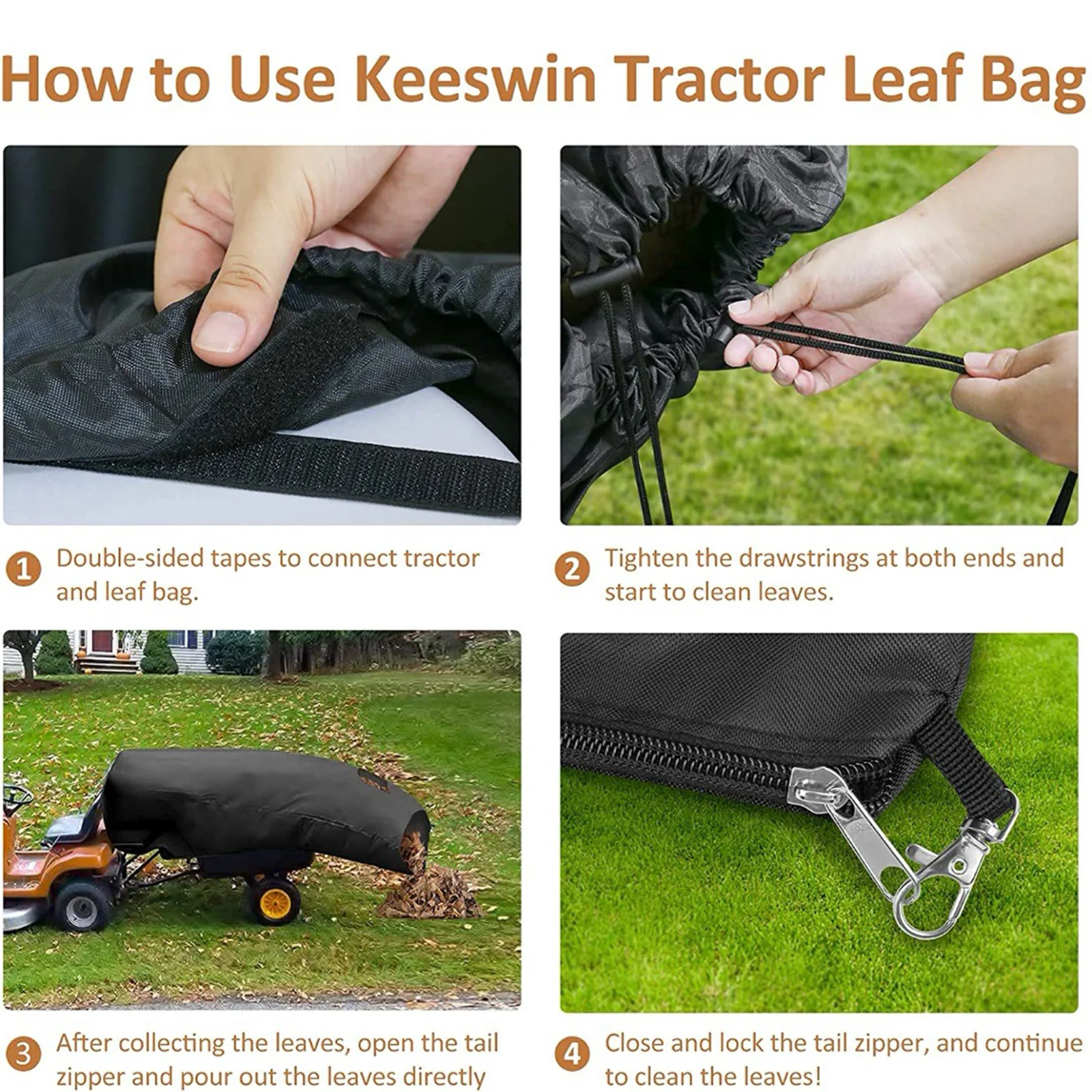 How to Use Keeswin Tractor Leaf Bag

1 Double-sided tapes to connect tractor and leaf bag.

2 Tighten the drawstrings at both ends and start to clean leaves.

3 After collecting the leaves, open the tail zipper and pour out the leaves directly

4 Close and lock the tail zipper, and continue to clean the leaves!