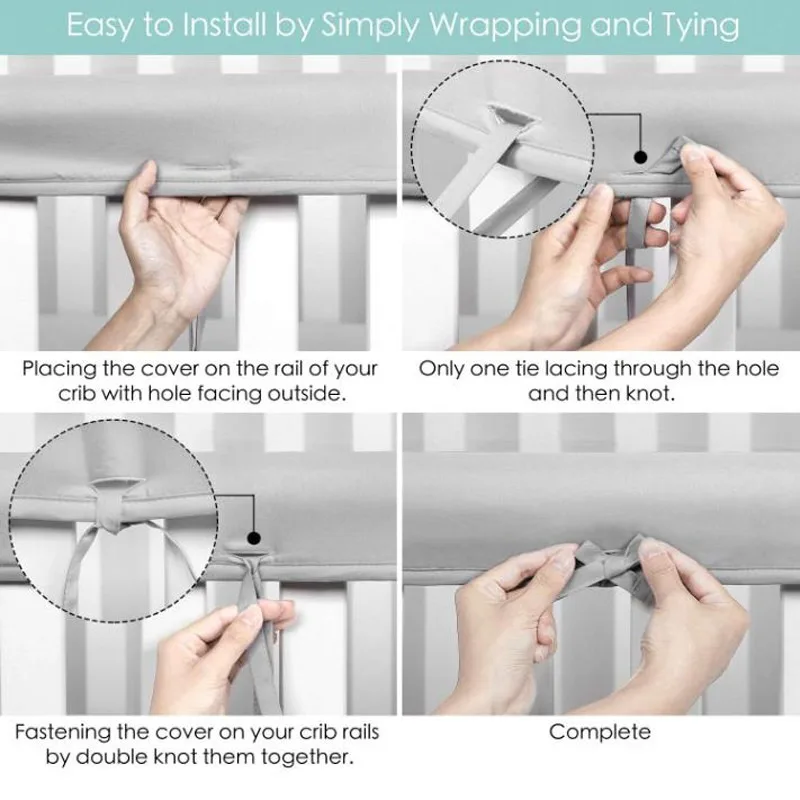 Easy to Install by Simply Wrapping and Tying

Placing the cover on the rail of your crib with hole facing outside.

Only one tie lacing through the hole and then knot.

Fastening the cover on your crib rails by double knot them together.

Complete