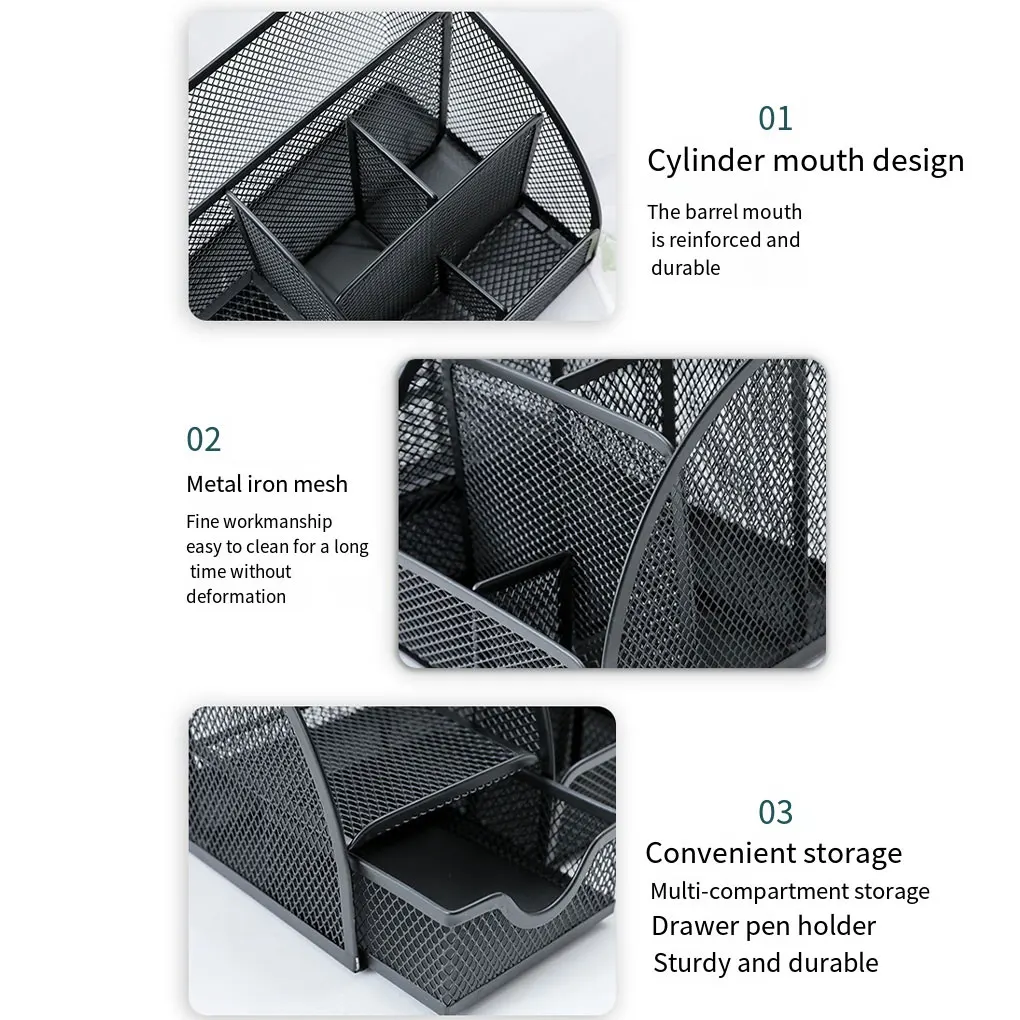 01
Cylinder mouth design
The barrel mouth is reinforced and durable

02
Metal iron mesh
Fine workmanship easy to clean for a long time without deformation

03
Convenient storage
Multi-compartment storage
Drawer pen holder
Sturdy and durable