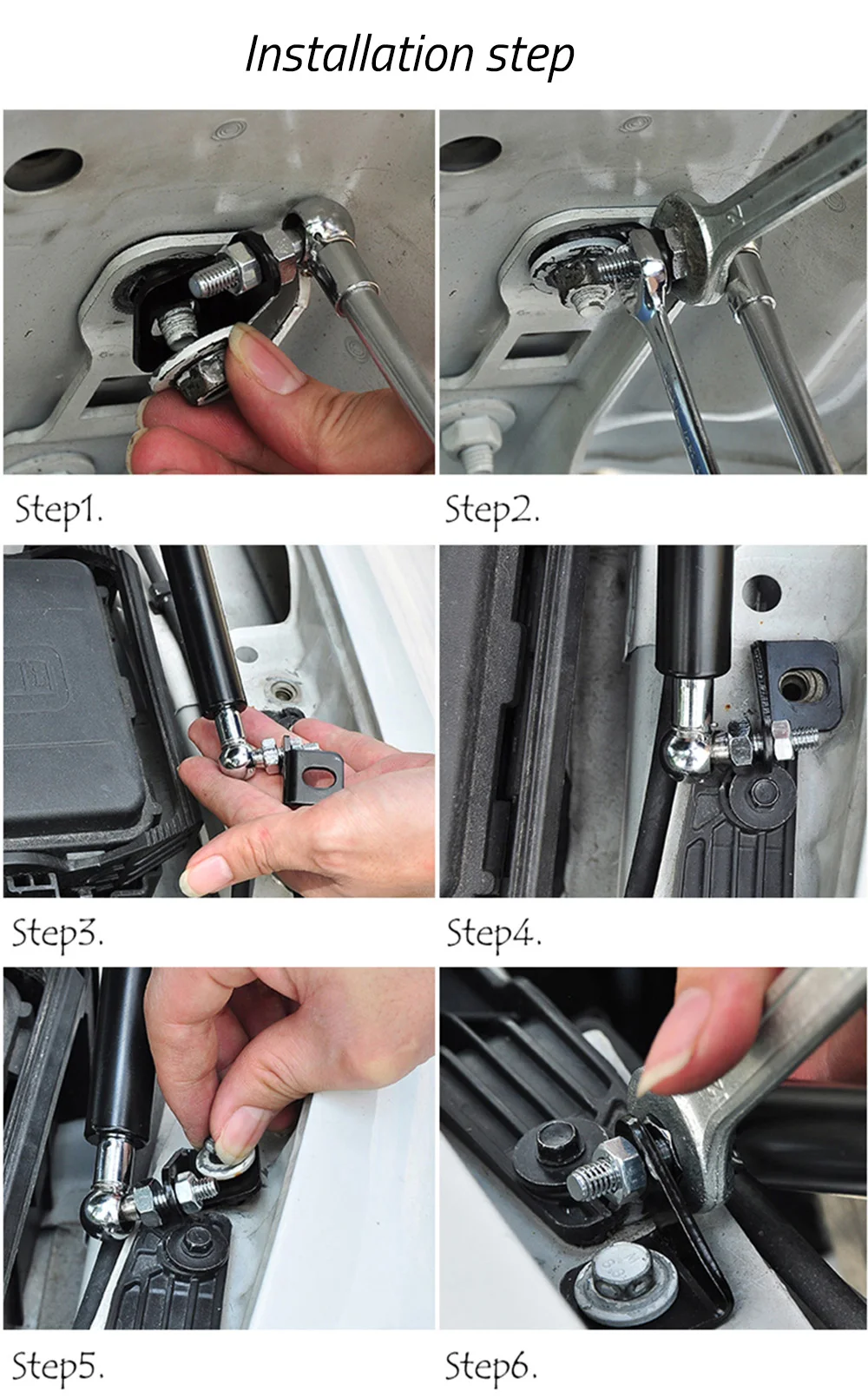 Installation step

Step1.

Step2.

Step3.

Step4.

Step5.

Step6.